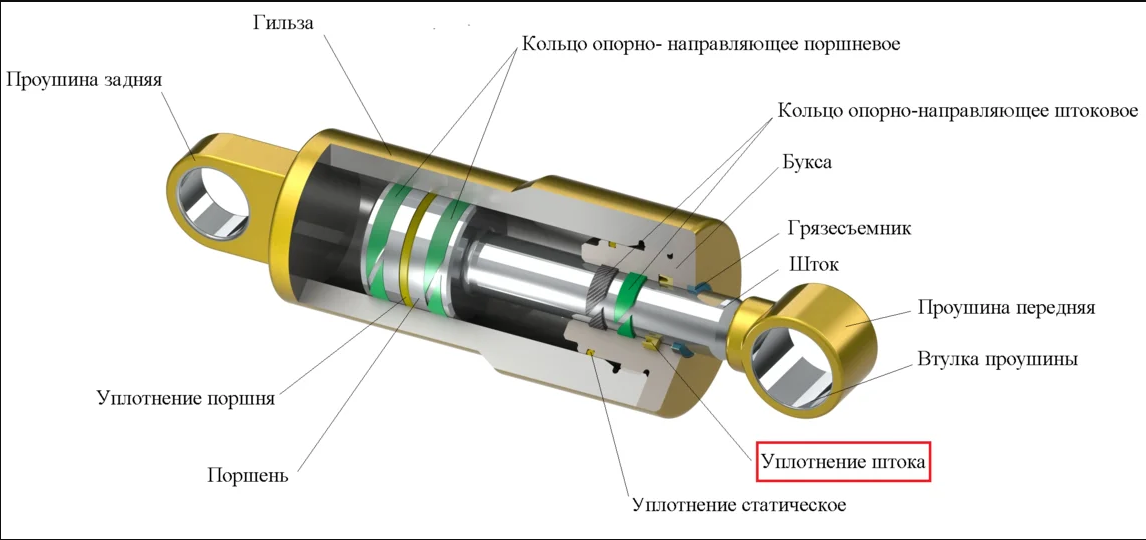 Гильза

Кольцо опорно- направляющее поршневое

Проушина задняя

Кольцо опорно-направляющее штоковое

Букса

Грязесъемник

Шток

Проушина передняя

Втулка проушины

Уплотнение поршня

Поршень

Уплотнение штока

Уплотнение статическое