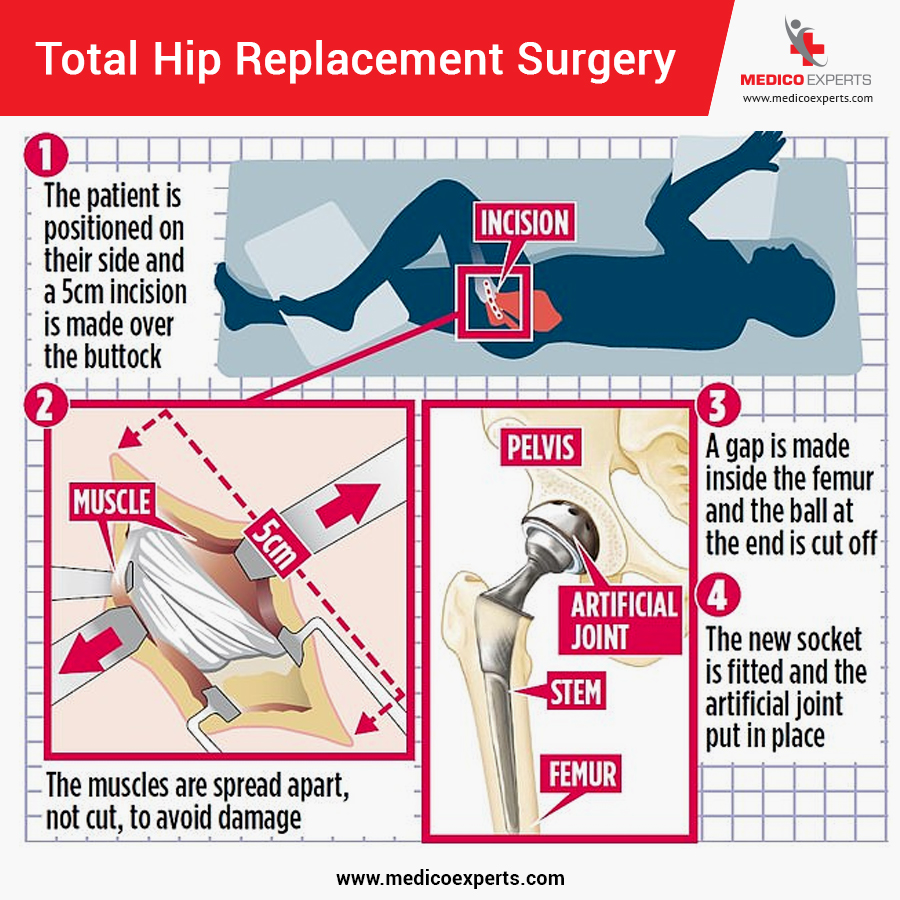 Total Hip Replacement Surgery

MEDICO EXPERTS
www.medicoexperts.com

1
The patient is positioned on their side and a 5cm incision is made over the buttock

INCISION

2
MUSCLE

5cm

The muscles are spread apart, not cut, to avoid damage

PELVIS

ARTIFICIAL JOINT

STEM

FEMUR

3
A gap is made inside the femur and the ball at the end is cut off

4
The new socket is fitted and the artificial joint put in place

www.medicoexperts.com