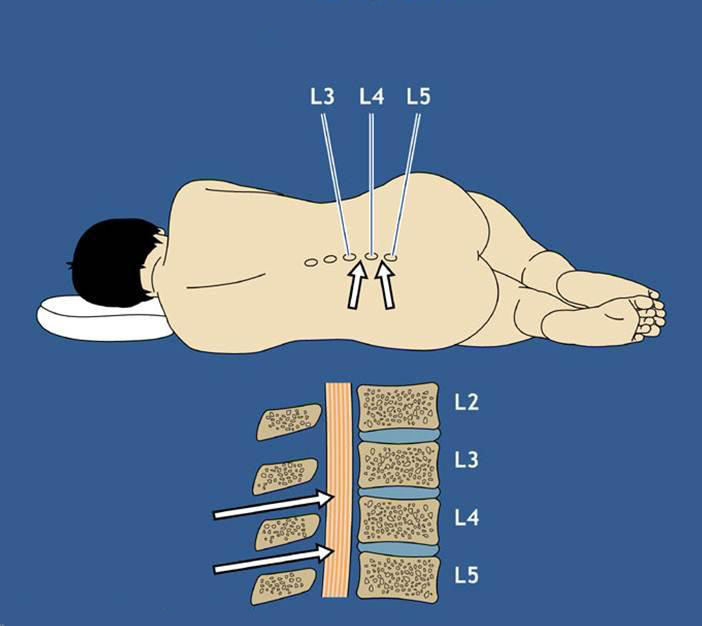 L3 L4 L5

L2
L3
L4
L5