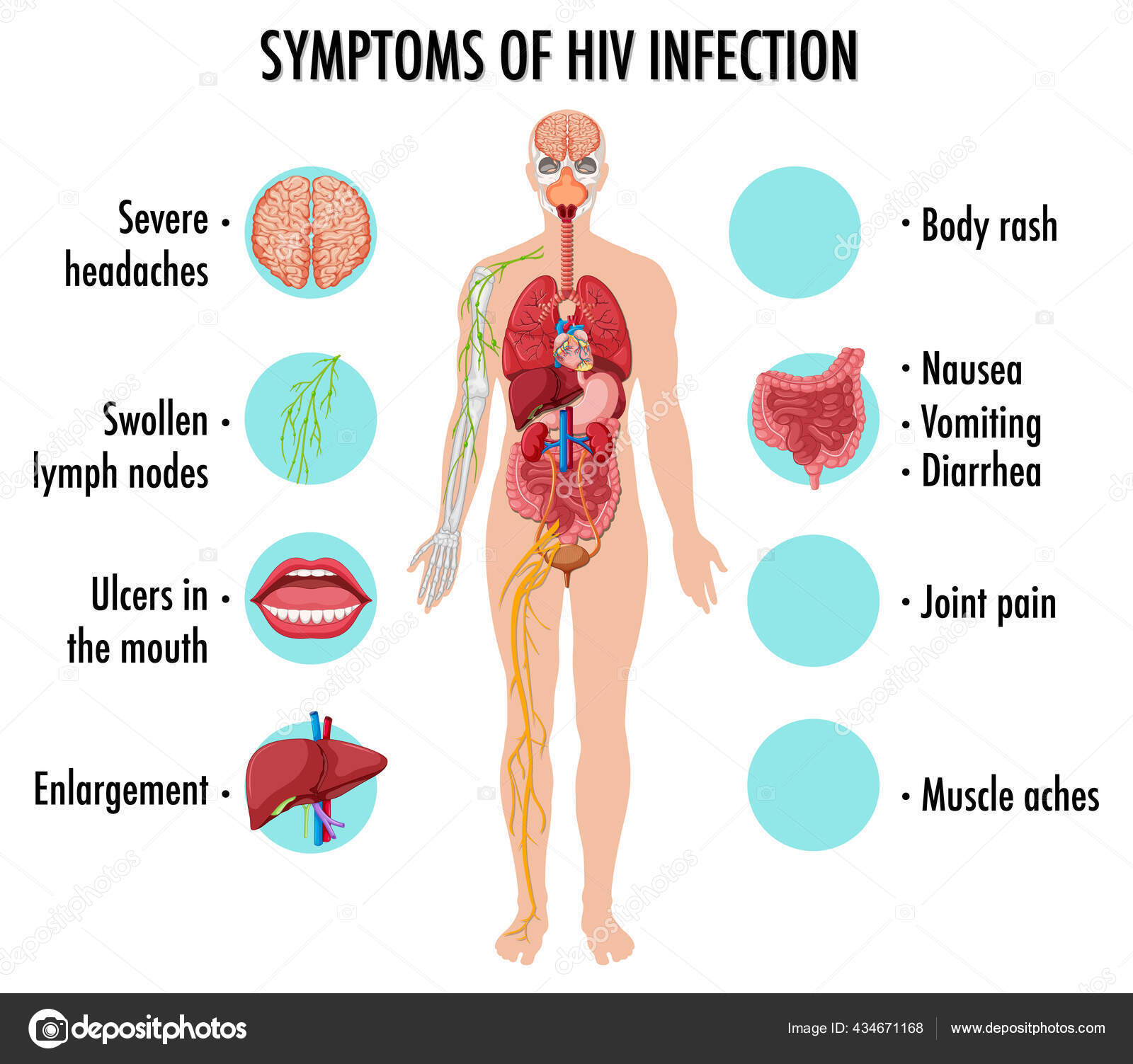 SYMPTOMS OF HIV INFECTION

Severe headaches •

Swollen lymph nodes •

Ulcers in the mouth •

Enlargement •

• Body rash

• Nausea
• Vomiting
• Diarrhea

• Joint pain

• Muscle aches

depositphotos

Image ID: 434671168

www.depositphotos.com