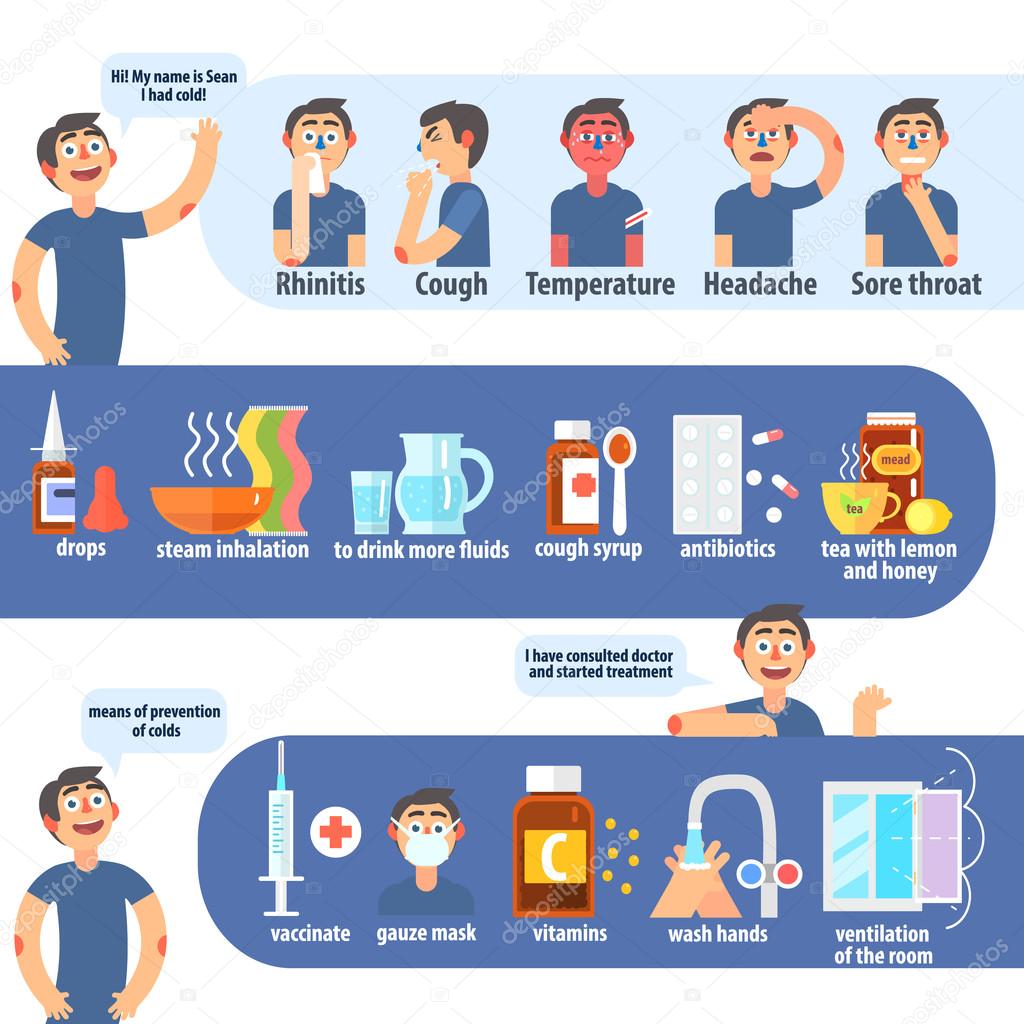 Hi! My name is Sean I had cold!

Rhinitis
Cough
Temperature
Headache
Sore throat

drops
steam inhalation
to drink more fluids
cough syrup
antibiotics
mead
tea
tea with lemon and honey

I have consulted doctor and started treatment

means of prevention of colds

vaccinate
gauze mask
C
vitamins
wash hands
ventilation of the room

depositphotos