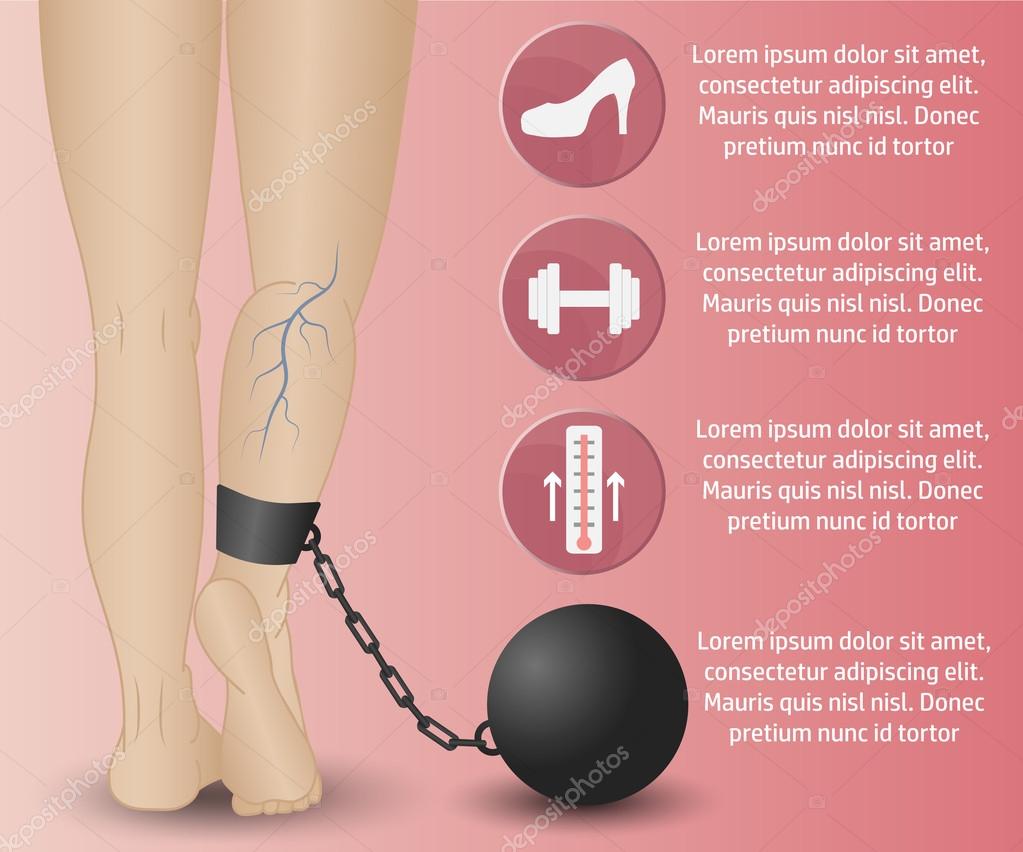 Lorem ipsum dolor sit amet, consectetur adipiscing elit. Mauris quis nisl nisl. Donec pretium nunc id tortor

Lorem ipsum dolor sit amet, consectetur adipiscing elit. Mauris quis nisl nisl. Donec pretium nunc id tortor

Lorem ipsum dolor sit amet, consectetur adipiscing elit. Mauris quis nisl nisl. Donec pretium nunc id tortor

Lorem ipsum dolor sit amet, consectetur adipiscing elit. Mauris quis nisl nisl. Donec pretium nunc id tortor

depositphotos