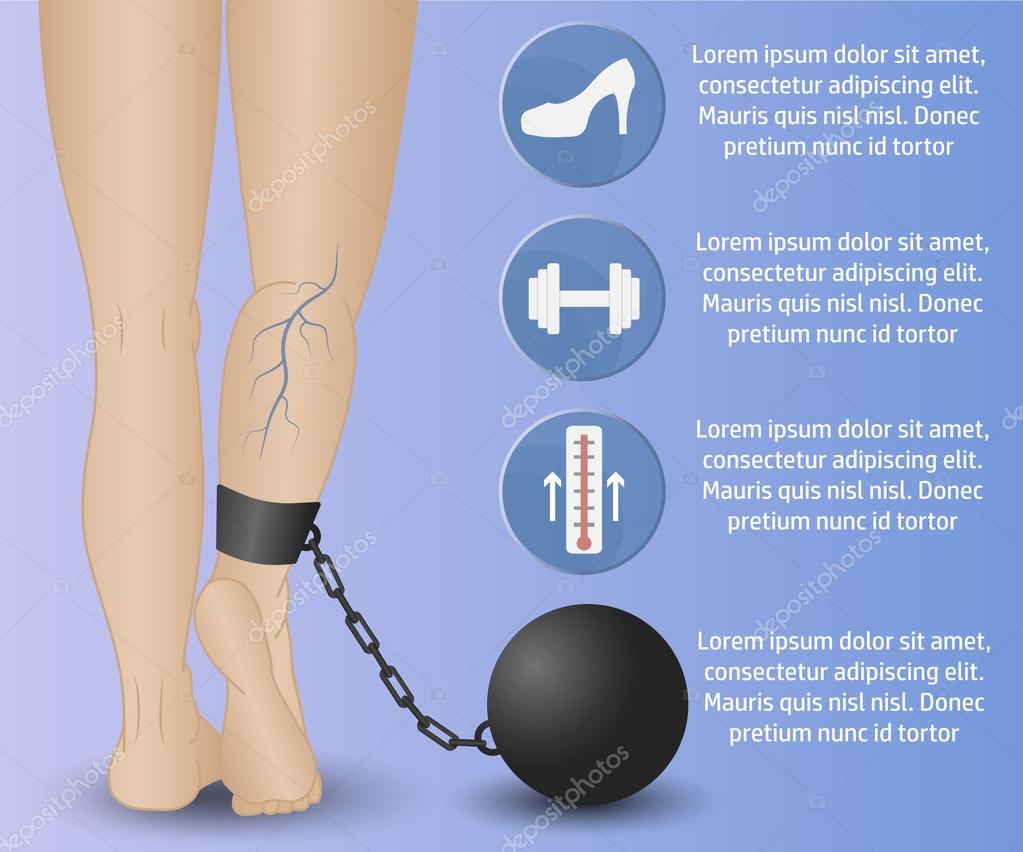 Lorem ipsum dolor sit amet, consectetur adipiscing elit. Mauris quis nisl nisl. Donec pretium nunc id tortor

Lorem ipsum dolor sit amet, consectetur adipiscing elit. Mauris quis nisl nisl. Donec pretium nunc id tortor

Lorem ipsum dolor sit amet, consectetur adipiscing elit. Mauris quis nisl nisl. Donec pretium nunc id tortor

Lorem ipsum dolor sit amet, consectetur adipiscing elit. Mauris quis nisl nisl. Donec pretium nunc id tortor

depositphotos