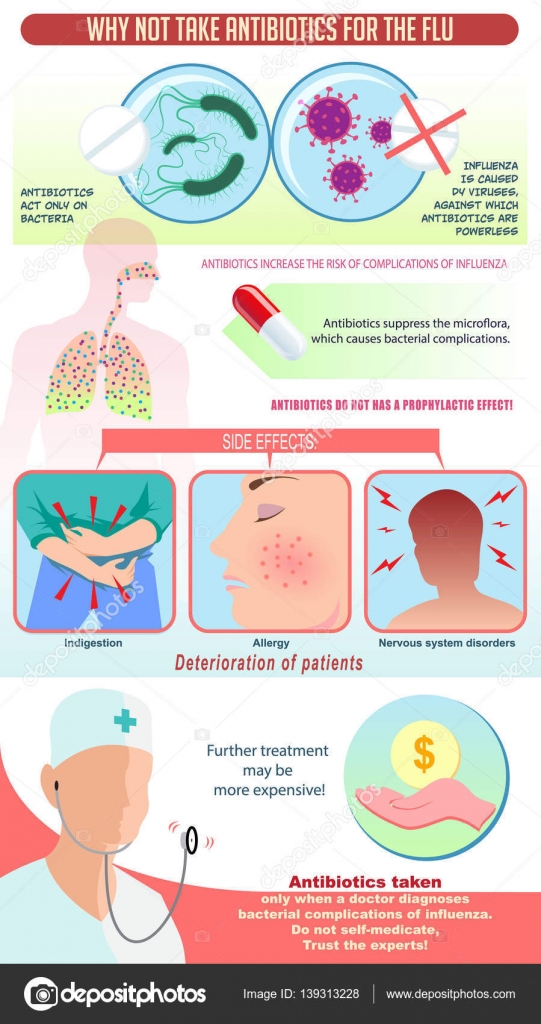 WHY NOT TAKE ANTIBIOTICS FOR THE FLU

ANTIBIOTICS ACT ONLY ON BACTERIA

INFLUENZA IS CAUSED DY VIRUSES, AGAINST WHICH ANTIBIOTICS ARE POWERLESS

ANTIBIOTICS INCREASE THE RISK OF COMPLICATIONS OF INFLUENZA

Antibiotics suppress the microflora, which causes bacterial complications.

ANTIBIOTICS DO NOT HAS A PROPHYLACTIC EFFECT!

SIDE EFFECTS

Indigestion

Allergy

Nervous system disorders

Deterioration of patients

Further treatment may be more expensive!

$

Antibiotics taken
only when a doctor diagnoses bacterial complications of influenza.
Do not self-medicate,
Trust the experts!

depositphotos

Image ID: 139313228

www.depositphotos.com