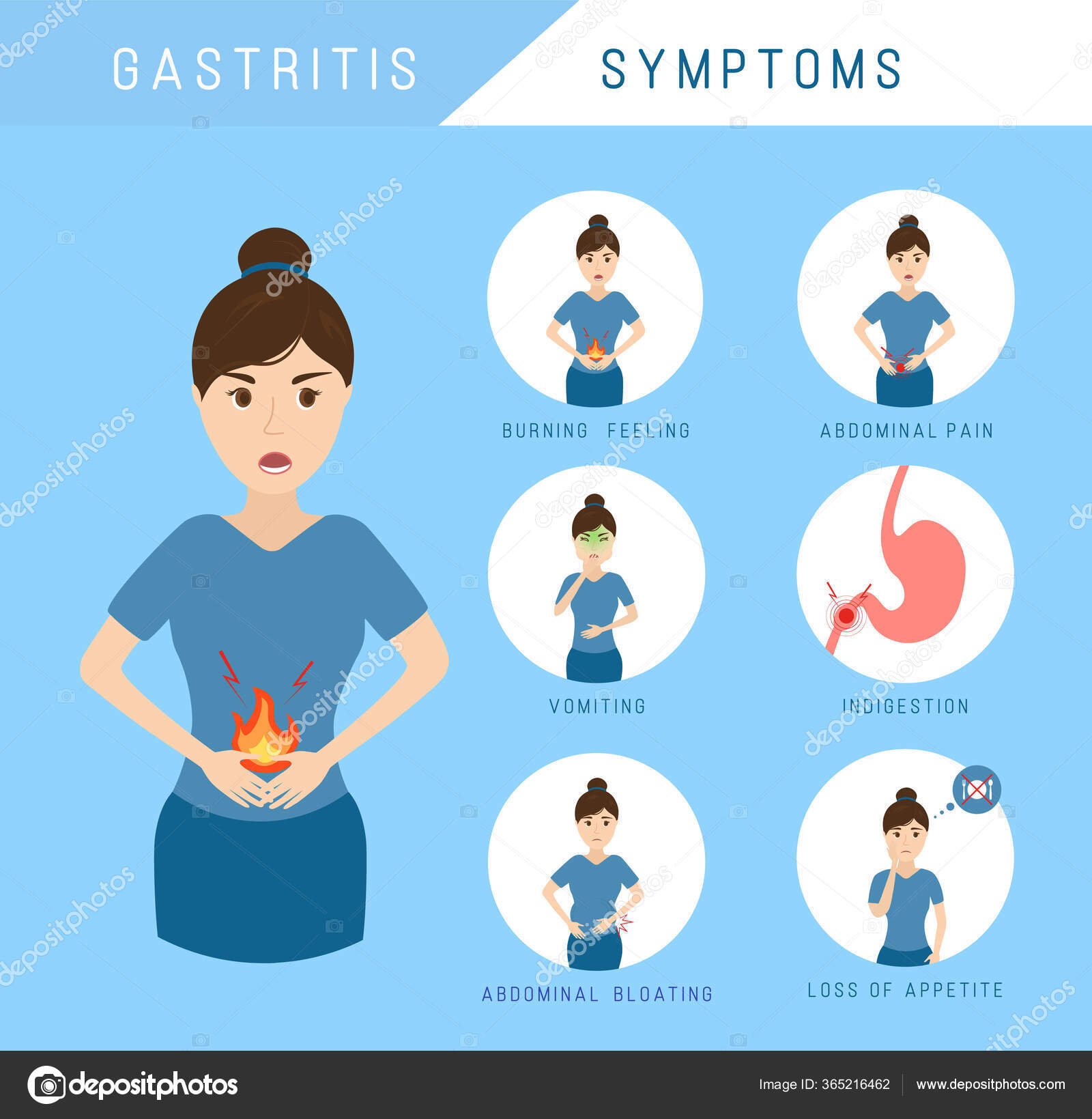 GASTRITIS SYMPTOMS

BURNING FEELING

ABDOMINAL PAIN

VOMITING

INDIGESTION

ABDOMINAL BLOATING

LOSS OF APPETITE

depositphotos

Image ID: 365216462

www.depositphotos.com