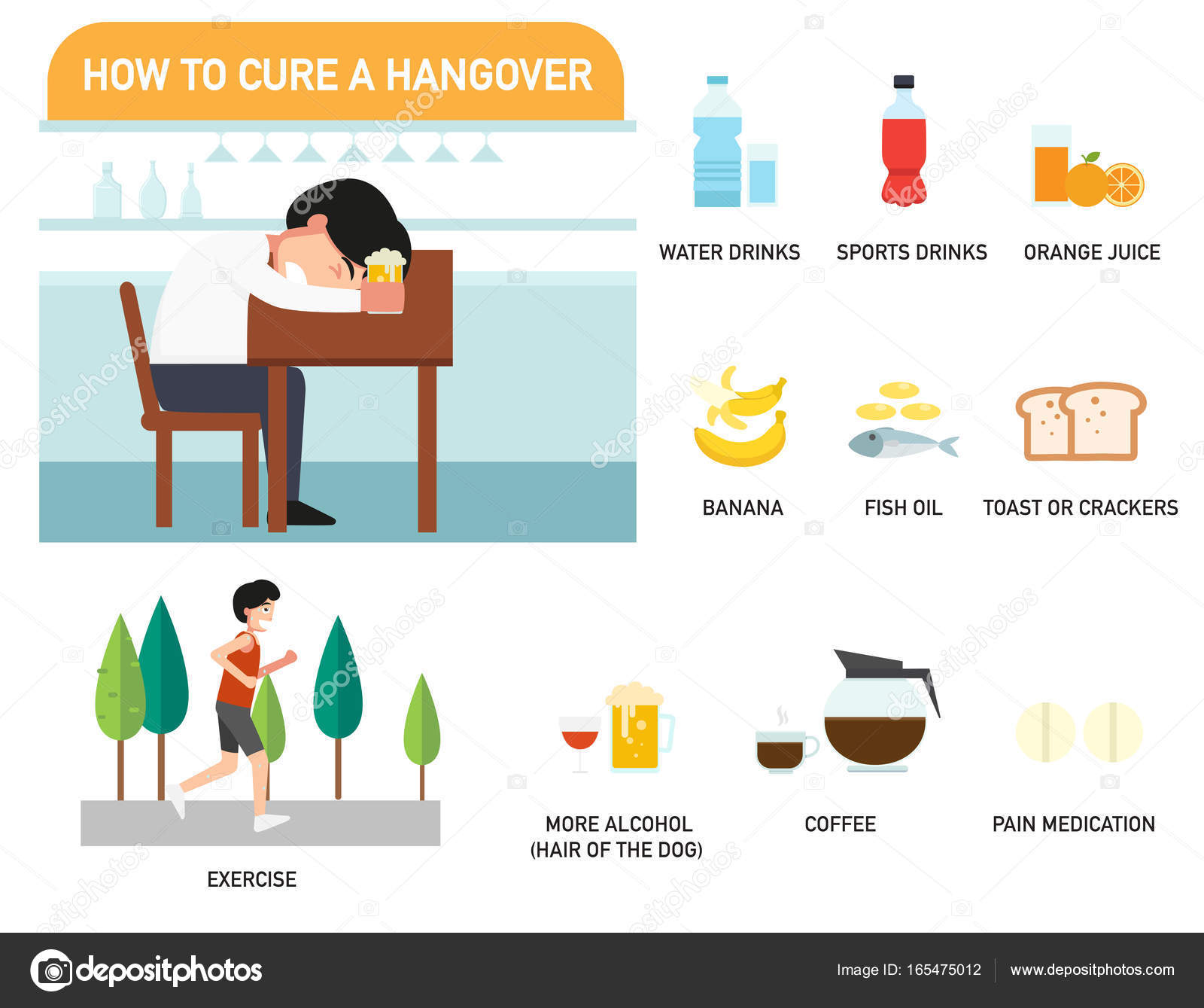 HOW TO CURE A HANGOVER

WATER DRINKS

SPORTS DRINKS

ORANGE JUICE

BANANA

FISH OIL

TOAST OR CRACKERS

EXERCISE

MORE ALCOHOL (HAIR OF THE DOG)

COFFEE

PAIN MEDICATION

depositphotos

Image ID: 165475012

www.depositphotos.com