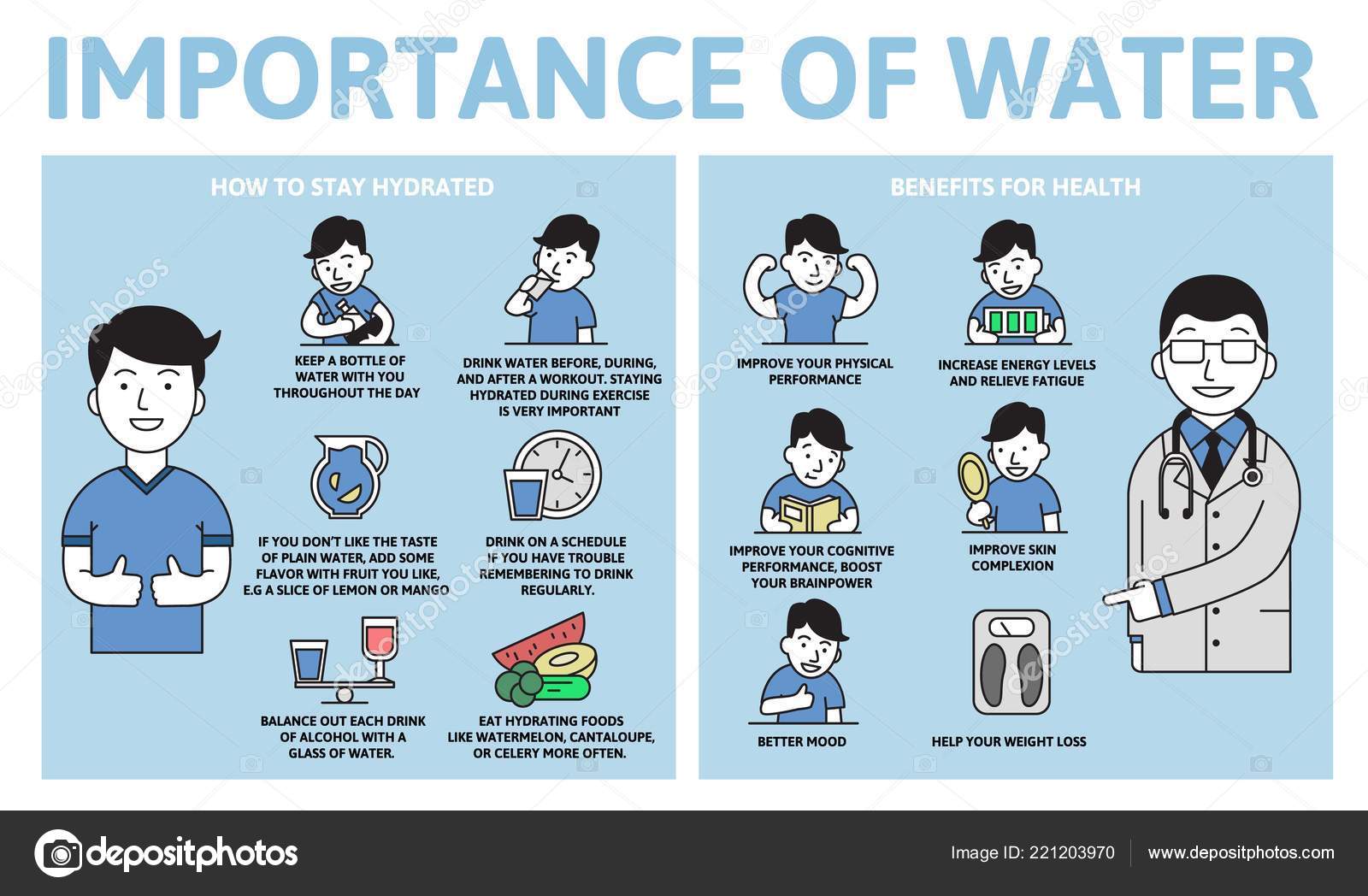 IMPORTANCE OF WATER

HOW TO STAY HYDRATED

KEEP A BOTTLE OF WATER WITH YOU THROUGHOUT THE DAY

DRINK WATER BEFORE, DURING, AND AFTER A WORKOUT. STAYING HYDRATED DURING EXERCISE IS VERY IMPORTANT

IF YOU DON'T LIKE THE TASTE OF PLAIN WATER, ADD SOME FLAVOR WITH FRUIT YOU LIKE, E.G A SLICE OF LEMON OR MANGO

DRINK ON A SCHEDULE IF YOU HAVE TROUBLE REMEMBERING TO DRINK REGULARLY.

BALANCE OUT EACH DRINK OF ALCOHOL WITH A GLASS OF WATER.

EAT HYDRATING FOODS LIKE WATERMELON, CANTALOUPE, OR CELERY MORE OFTEN.

BENEFITS FOR HEALTH

IMPROVE YOUR PHYSICAL PERFORMANCE

INCREASE ENERGY LEVELS AND RELIEVE FATIGUE

IMPROVE YOUR COGNITIVE PERFORMANCE, BOOST YOUR BRAINPOWER

IMPROVE SKIN COMPLEXION

BETTER MOOD

HELP YOUR WEIGHT LOSS

depositphotos

Image ID: 221203970

www.depositphotos.com