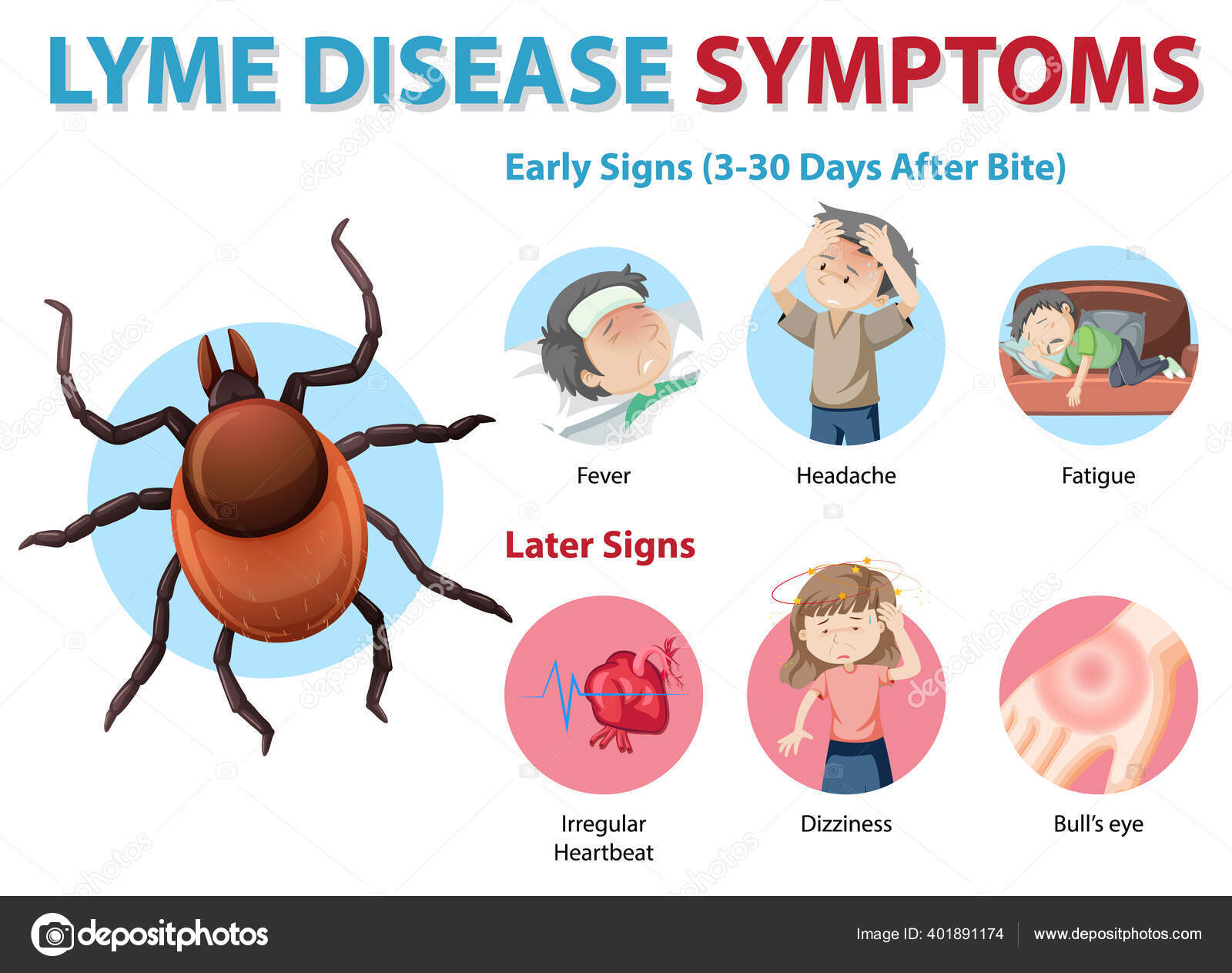 LYME DISEASE SYMPTOMS

Early Signs (3-30 Days After Bite)

Fever

Headache

Fatigue

Later Signs

Irregular Heartbeat

Dizziness

Bull's eye

depositphotos

Image ID: 401891174

www.depositphotos.com