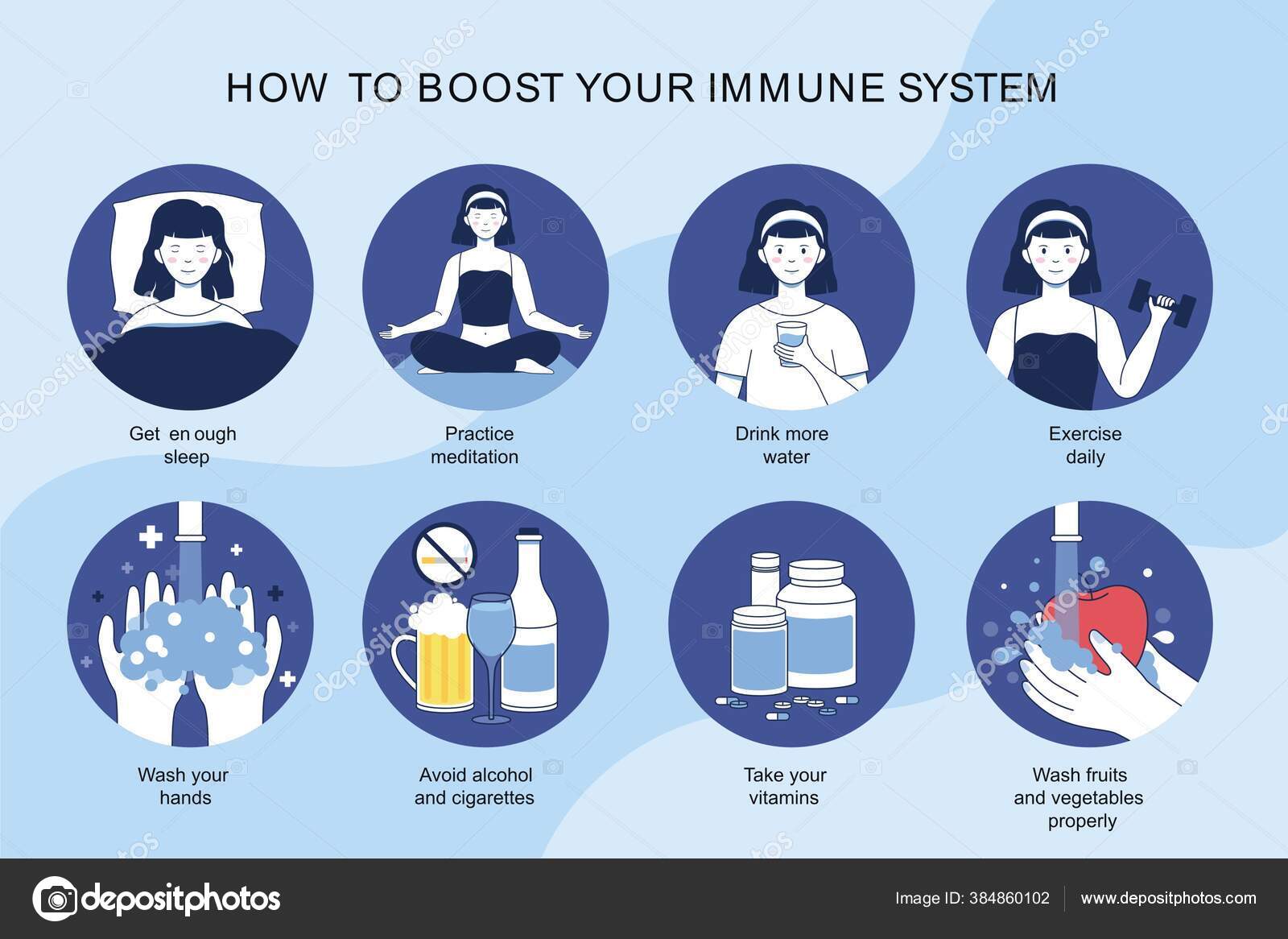 HOW TO BOOST YOUR IMMUNE SYSTEM

Get en ough sleep

Practice meditation

Drink more water

Exercise daily

Wash your hands

Avoid alcohol and cigarettes

Take your vitamins

Wash fruits and vegetables properly

depositphotos

Image ID: 384860102

www.depositphotos.com