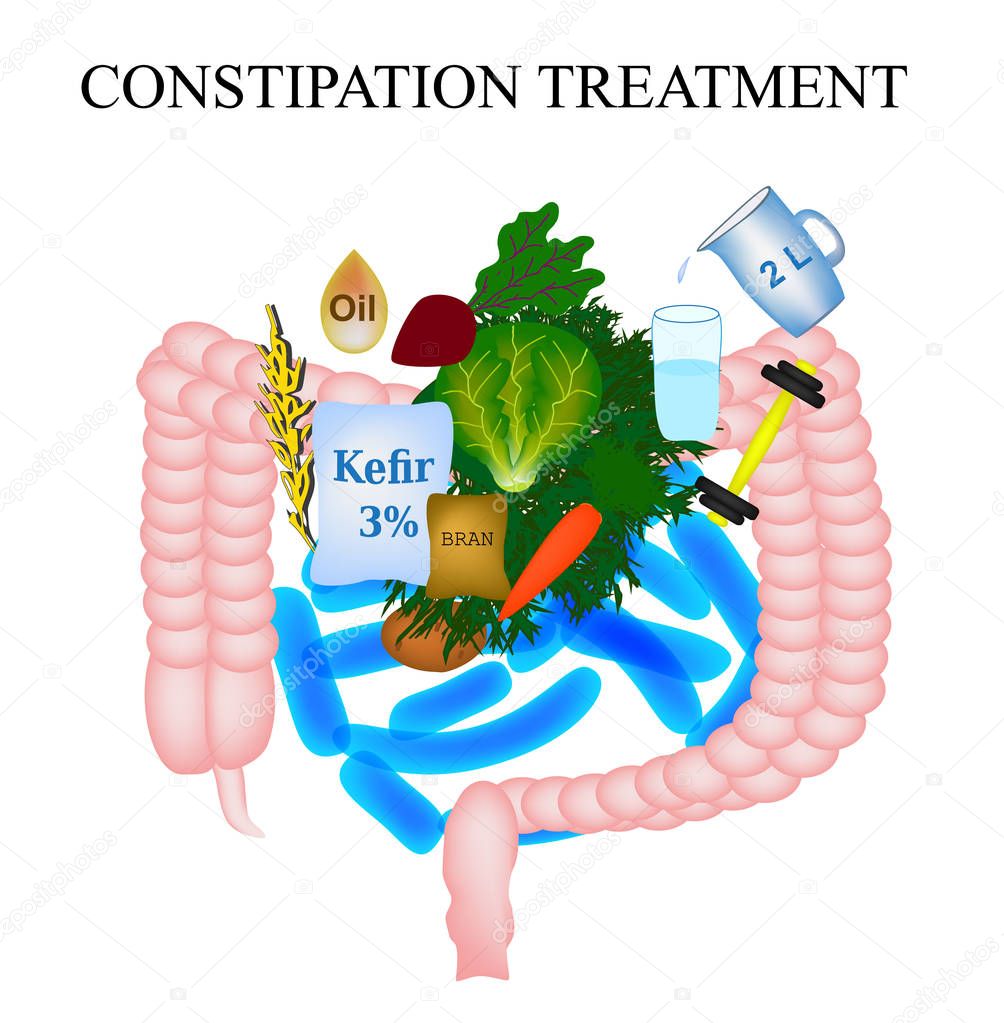 CONSTIPATION TREATMENT

Oil

2 L

Kefir 3%

BRAN

depositphotos