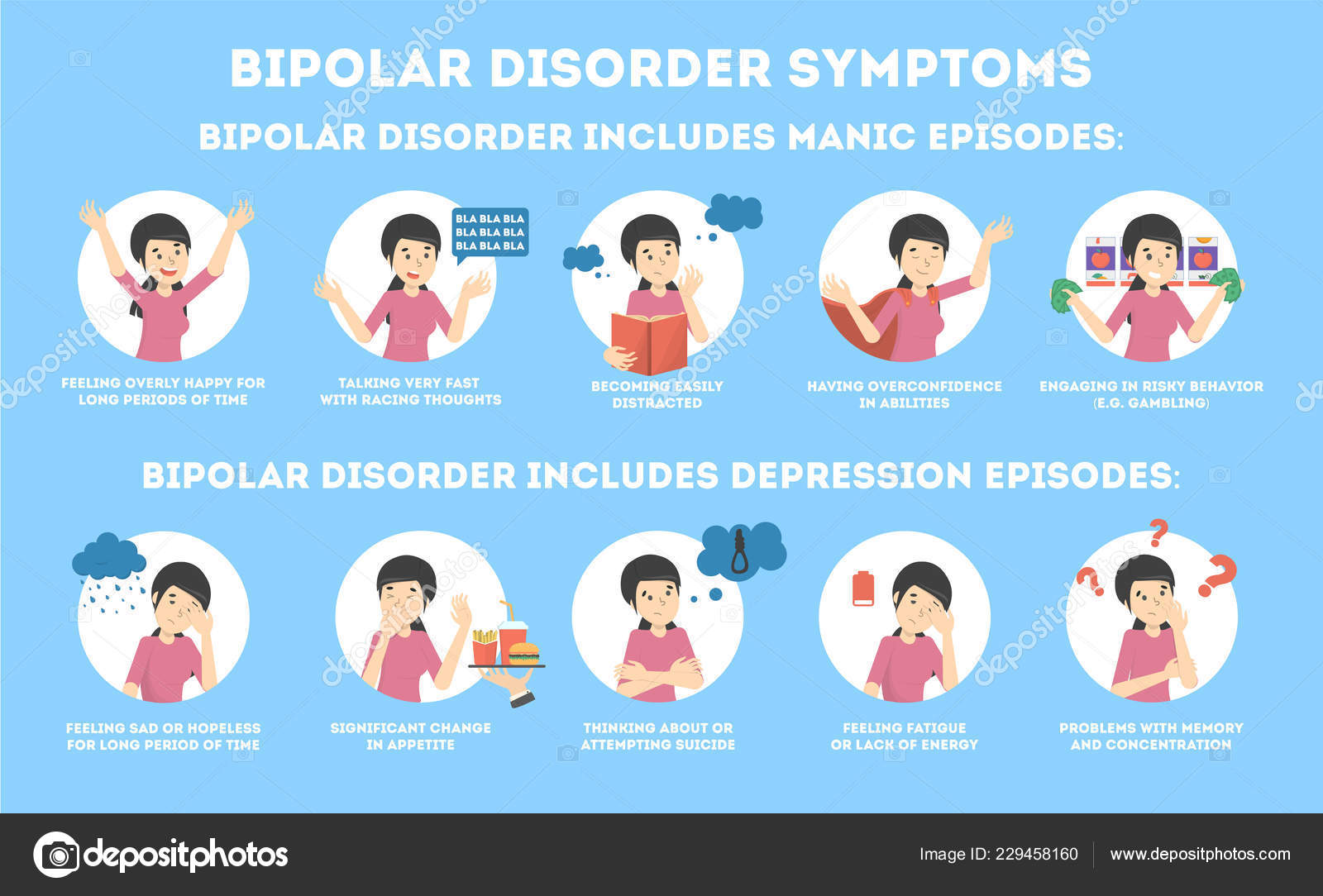 BIPOLAR DISORDER SYMPTOMS

BIPOLAR DISORDER INCLUDES MANIC EPISODES:

BLA BLA BLA
BLA BLA BLA
BLA BLA BLA

FEELING OVERLY HAPPY FOR LONG PERIODS OF TIME

TALKING VERY FAST WITH RACING THOUGHTS

BECOMING EASILY DISTRACTED

HAVING OVERCONFIDENCE IN ABILITIES

ENGAGING IN RISKY BEHAVIOR (E.G. GAMBLING)

BIPOLAR DISORDER INCLUDES DEPRESSION EPISODES:

FEELING SAD OR HOPELESS FOR LONG PERIOD OF TIME

SIGNIFICANT CHANGE IN APPETITE

THINKING ABOUT OR ATTEMPTING SUICIDE

FEELING FATIGUE OR LACK OF ENERGY

PROBLEMS WITH MEMORY AND CONCENTRATION

depositphotos

Image ID: 229458160

www.depositphotos.com