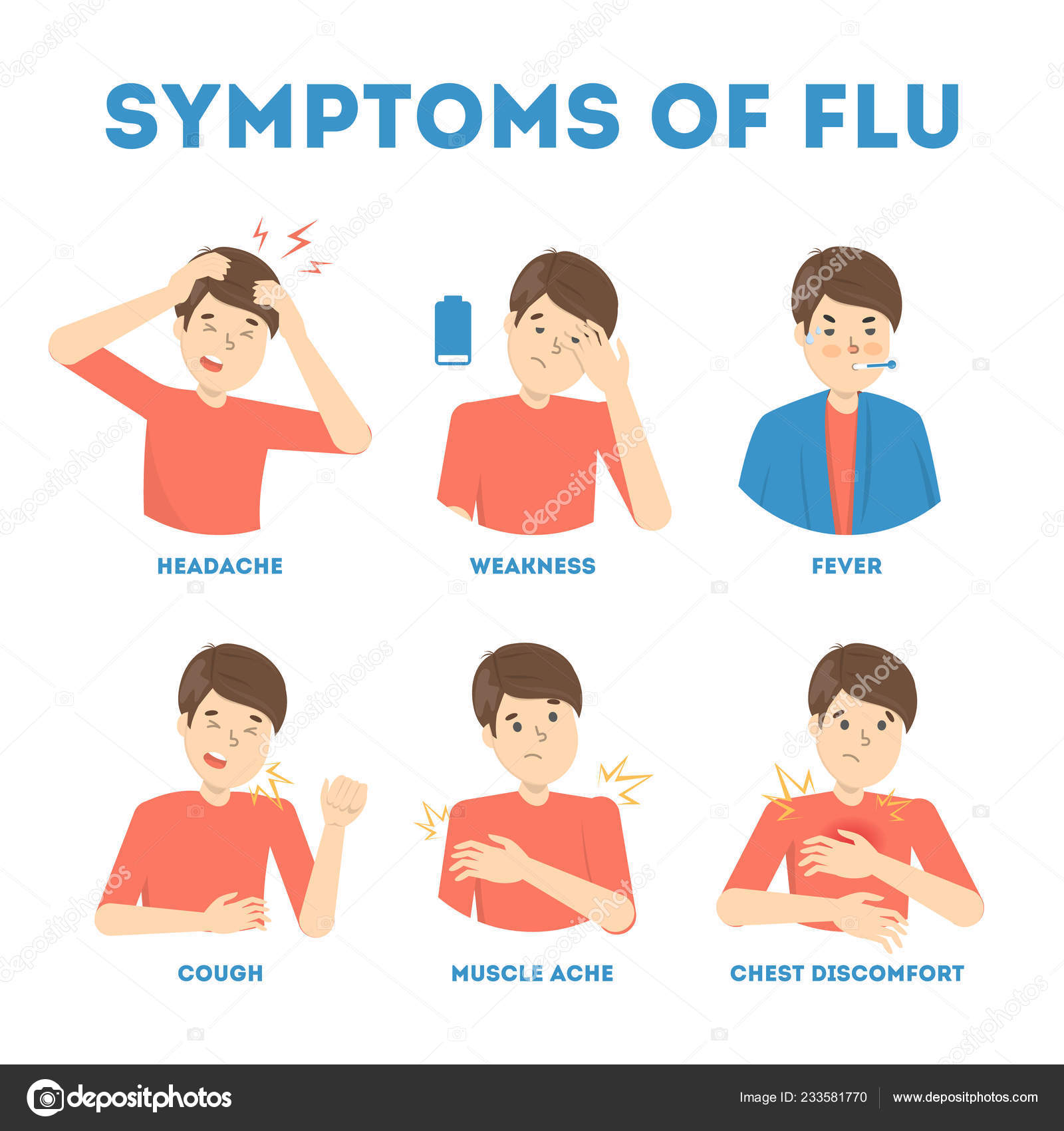 SYMPTOMS OF FLU

HEADACHE

WEAKNESS

FEVER

COUGH

MUSCLE ACHE

CHEST DISCOMFORT

depositphotos

Image ID: 233581770

www.depositphotos.com