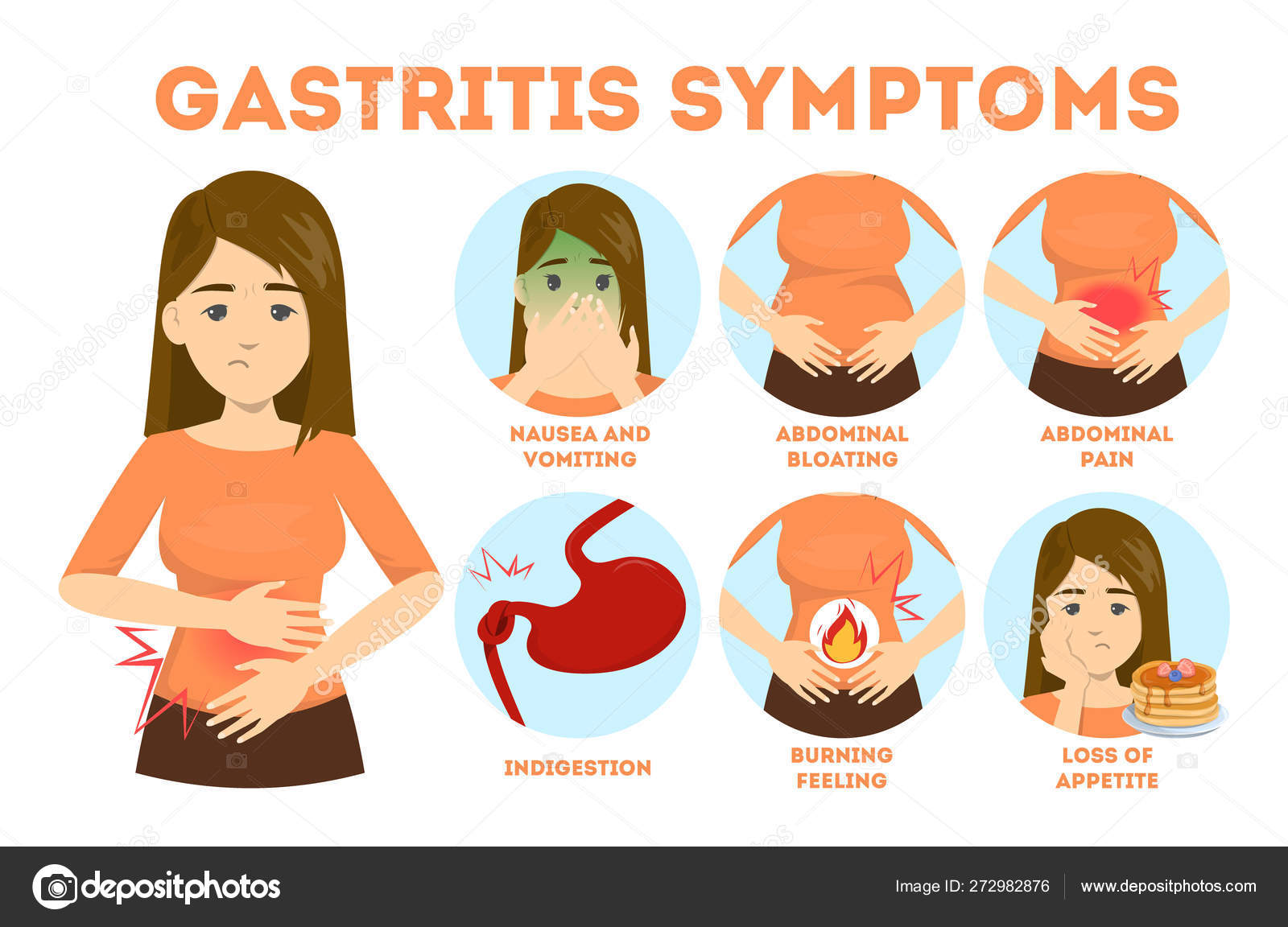 GASTRITIS SYMPTOMS

NAUSEA AND VOMITING

ABDOMINAL BLOATING

ABDOMINAL PAIN

INDIGESTION

BURNING FEELING

LOSS OF APPETITE

depositphotos

Image ID: 272982876

www.depositphotos.com