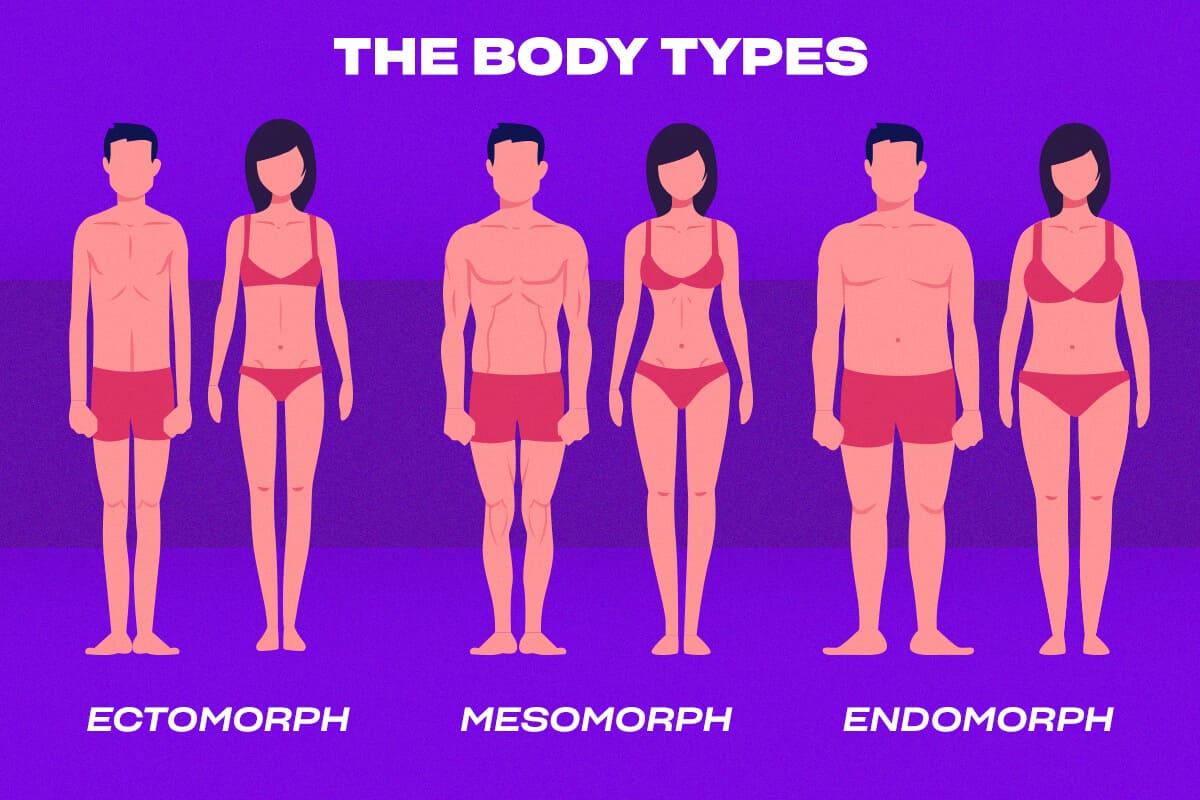 THE BODY TYPES

ECTOMORPH

MESOMORPH

ENDOMORPH