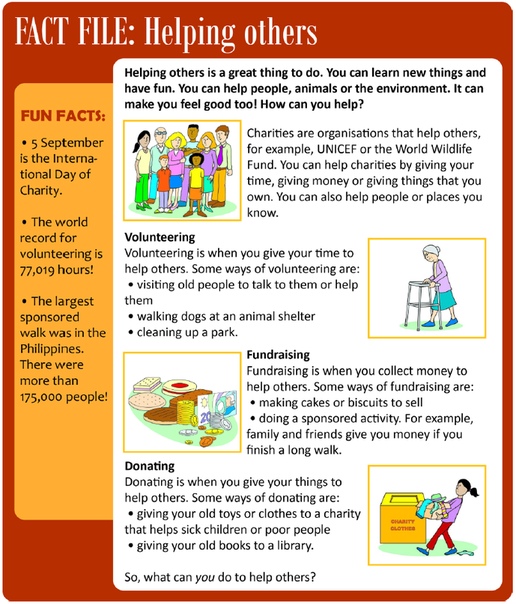 FACT FILE: Helping others

FUN FACTS:

• 5 September is the International Day of Charity.

• The world record for volunteering is 77,019 hours!

• The largest sponsored walk was in the Philippines. There were more than 175,000 people!

Helping others is a great thing to do. You can learn new things and have fun. You can help people, animals or the environment. It can make you feel good too! How can you help?

Charities are organisations that help others, for example, UNICEF or the World Wildlife Fund. You can help charities by giving your time, giving money or giving things that you own. You can also help people or places you know.

Volunteering
Volunteering is when you give your time to help others. Some ways of volunteering are:
• visiting old people to talk to them or help them
• walking dogs at an animal shelter
• cleaning up a park.

Fundraising
Fundraising is when you collect money to help others. Some ways of fundraising are:
• making cakes or biscuits to sell
• doing a sponsored activity. For example, family and friends give you money if you finish a long walk.

Donating
Donating is when you give your things to help others. Some ways of donating are:
• giving your old toys or clothes to a charity that helps sick children or poor people
• giving your old books to a library.

CHARITY CLOTHES

So, what can you do to help others?