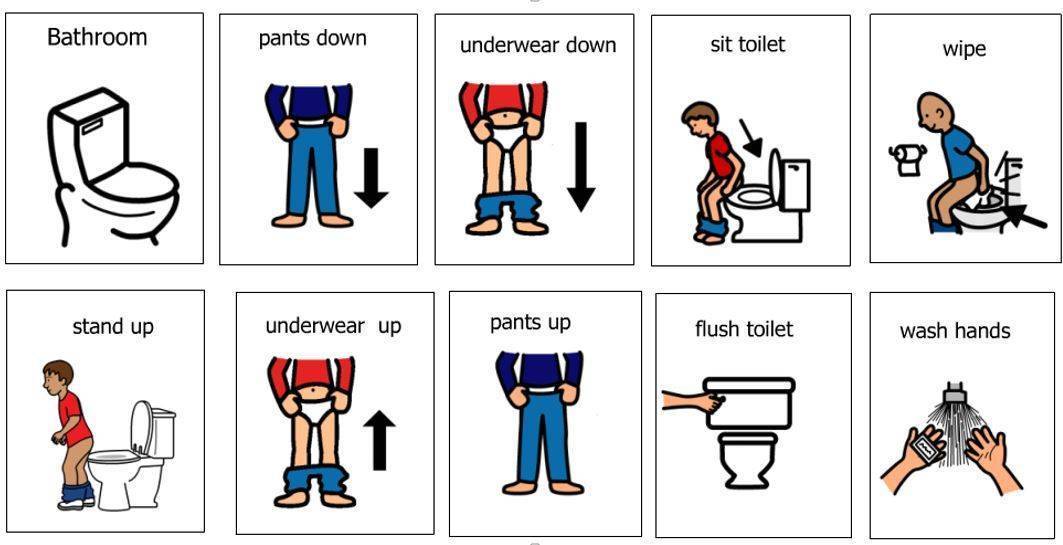 Bathroom

pants down

underwear down

sit toilet

wipe

stand up

underwear up

pants up

flush toilet

wash hands