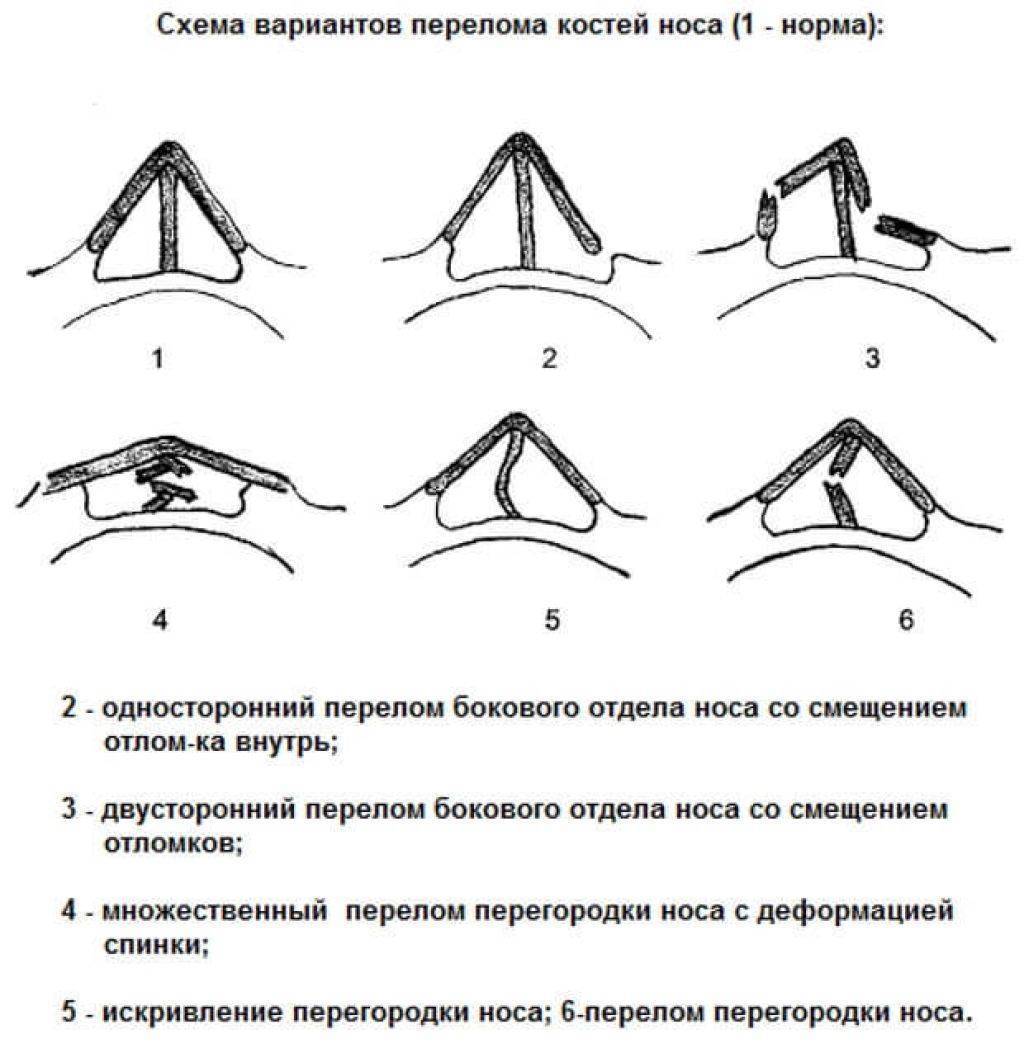 Схема вариантов перелома костей носа (1 - норма):

1

2

3

4

5

6

2 - односторонний перелом бокового отдела носа со смещением отлом-ка внутрь;

3 - двусторонний перелом бокового отдела носа со смещением отломков;

4 - множественный перелом перегородки носа с деформацией спинки;

5 - искривление перегородки носа; 6-перелом перегородки носа.