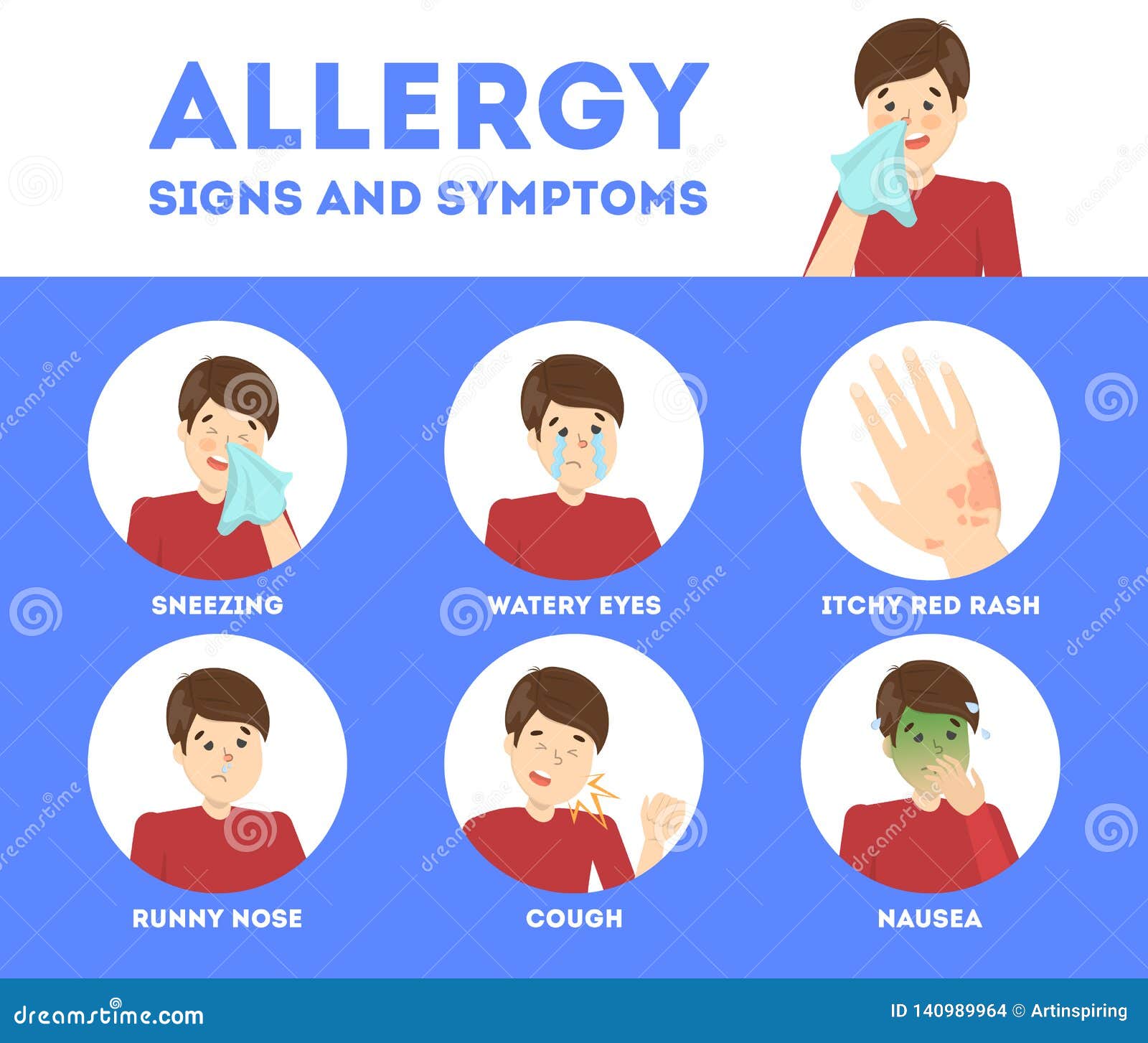 ALLERGY
SIGNS AND SYMPTOMS

SNEEZING

WATERY EYES

ITCHY RED RASH

RUNNY NOSE

COUGH

NAUSEA

dreamstime.com

ID 140989964 © Artinspiring