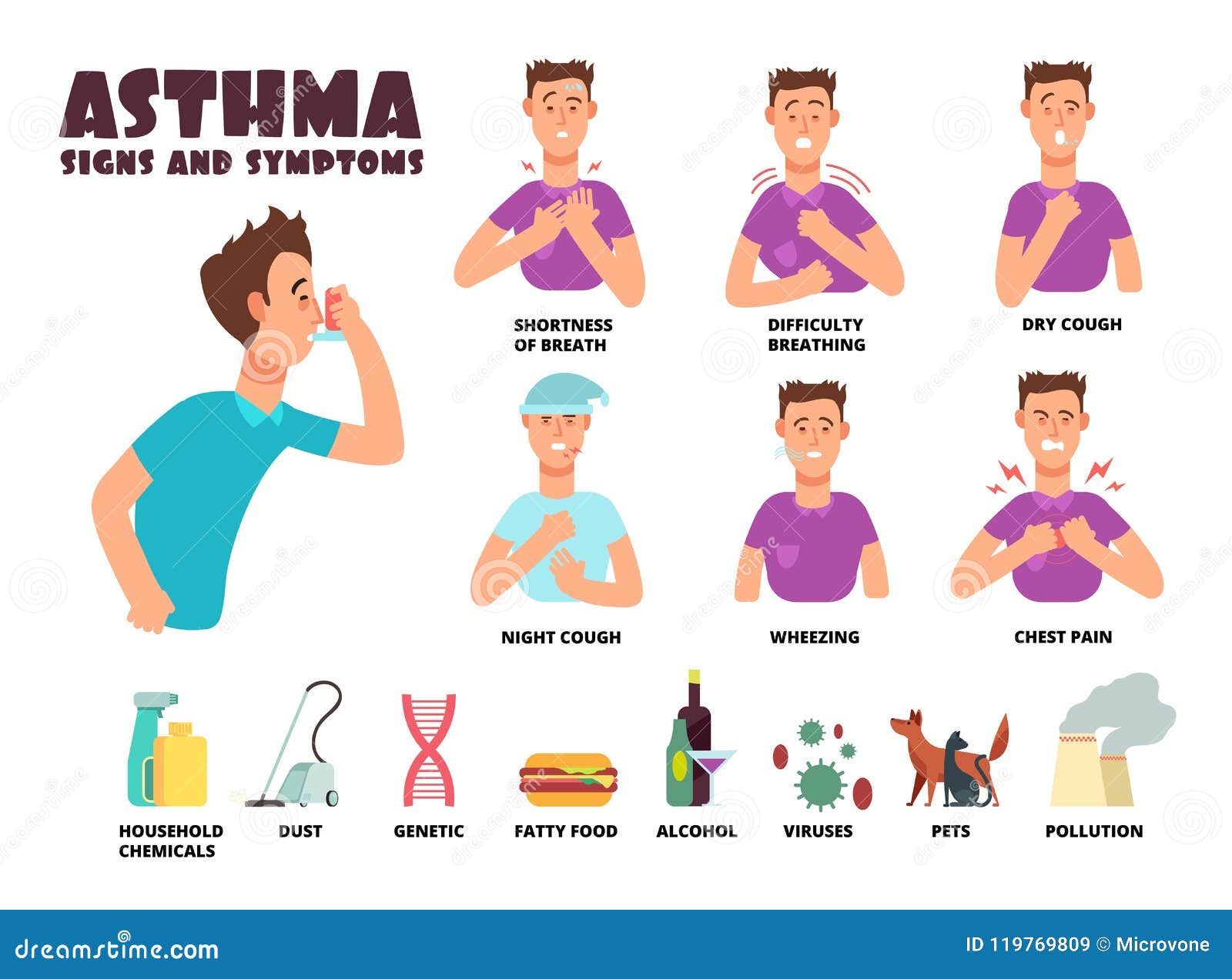 ASTHMA
SIGNS AND SYMPTOMS

SHORTNESS OF BREATH

DIFFICULTY BREATHING

DRY COUGH

NIGHT COUGH

WHEEZING

CHEST PAIN

HOUSEHOLD CHEMICALS

DUST

GENETIC

FATTY FOOD

ALCOHOL

VIRUSES

PETS

POLLUTION

dreamstime.com

ID 119769809 © Microvone