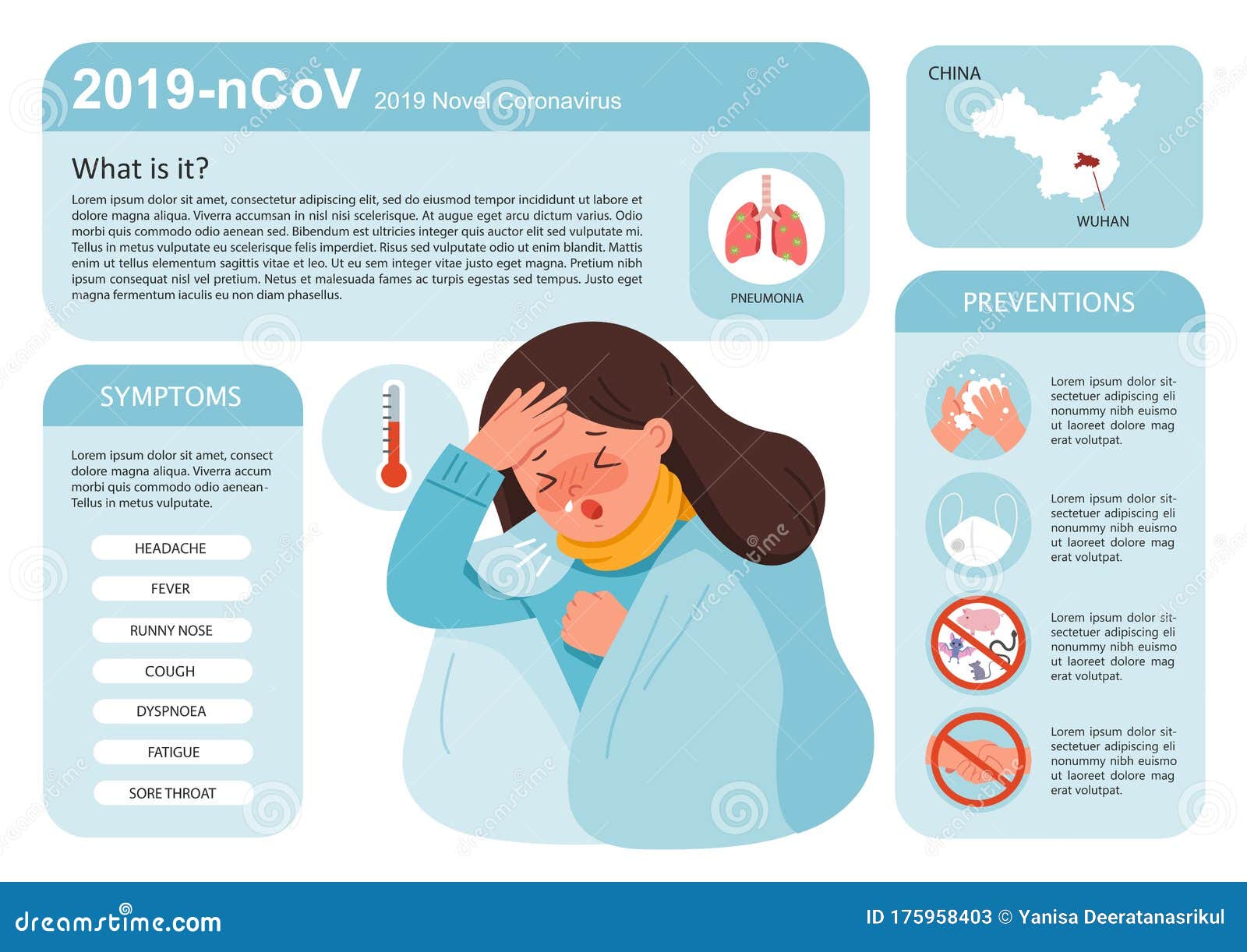 2019-nCoV 2019 Novel Coronavirus

What is it?

Lorem ipsum dolor sit amet, consectetur adipiscing elit, sed do eiusmod tempor incididunt ut labore et dolore magna aliqua. Viverra accumsan in nisl nisi scelerisque. At augue eget arcu dictum varius. Odio morbi quis commodo odio aenean sed. Bibendum est ultricies integer quis auctor elit sed vulputate mi. Tellus in metus vulputate eu scelerisque felis imperdiet. Risus sed vulputate odio ut enim blandit. Mattis enim ut tellus elementum sagittis vitae et leo. Ut eu sem integer vitae justo eget magna. Pretium nibh ipsum consequat nisl vel pretium. Netus et malesuada fames ac turpis egestas sed tempus. Justo eget magna fermentum iaculis eu non diam phasellus.

PNEUMONIA

CHINA

WUHAN

SYMPTOMS

Lorem ipsum dolor sit amet, consect dolore magna aliqua. Viverra accum morbi quis commodo odio aenean- Tellus in metus vulputate.

HEADACHE

FEVER

RUNNY NOSE

COUGH

DYSPNOEA

FATIGUE

SORE THROAT

PREVENTIONS

Lorem ipsum dolor sit- sectetuer adipiscing eli nonummy nibh euismo ut laoreet dolore mag erat volutpat.

Lorem ipsum dolor sit- sectetuer adipiscing eli nonummy nibh euismo ut laoreet dolore mag erat volutpat.

Lorem ipsum dolor sit- sectetuer adipiscing eli nonummy nibh euismo ut laoreet dolore mag erat volutpat.

Lorem ipsum dolor sit- sectetuer adipiscing eli nonummy nibh euismo ut laoreet dolore mag erat volutpat.

dreamstime.com

ID 175958403 © Yanisa Deeratanasrikul