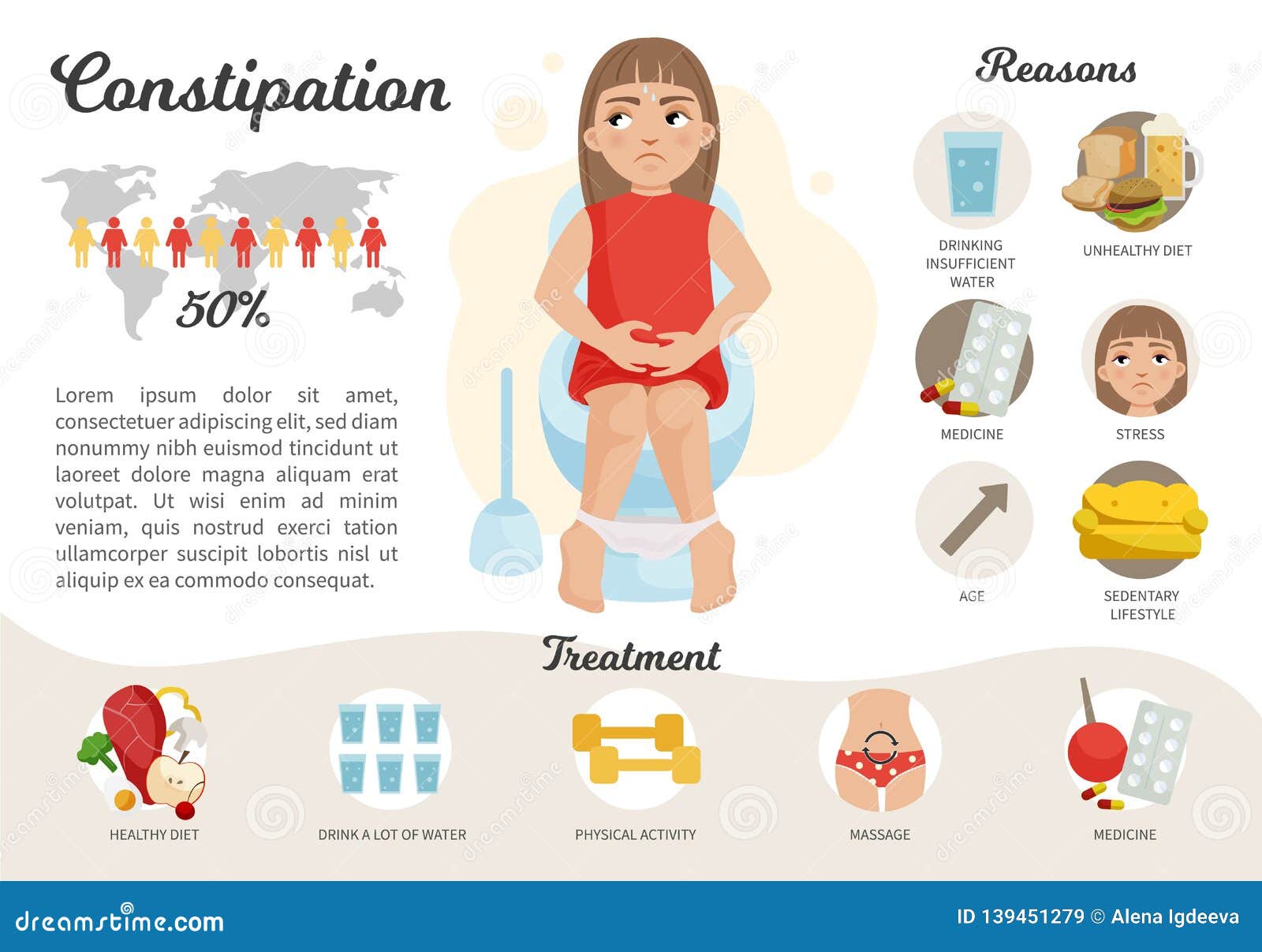 Constipation

50%

Lorem ipsum dolor sit amet, consectetuer adipiscing elit, sed diam nonummy nibh euismod tincidunt ut laoreet dolore magna aliquam erat volutpat. Ut wisi enim ad minim veniam, quis nostrud exerci tation ullamcorper suscipit lobortis nisl ut aliquip ex ea commodo consequat.

Reasons

DRINKING INSUFFICIENT WATER

UNHEALTHY DIET

MEDICINE

STRESS

AGE

SEDENTARY LIFESTYLE

Treatment

HEALTHY DIET

DRINK A LOT OF WATER

PHYSICAL ACTIVITY

MASSAGE

MEDICINE

dreamstime.com

ID 139451279 © Alena Igdeeva