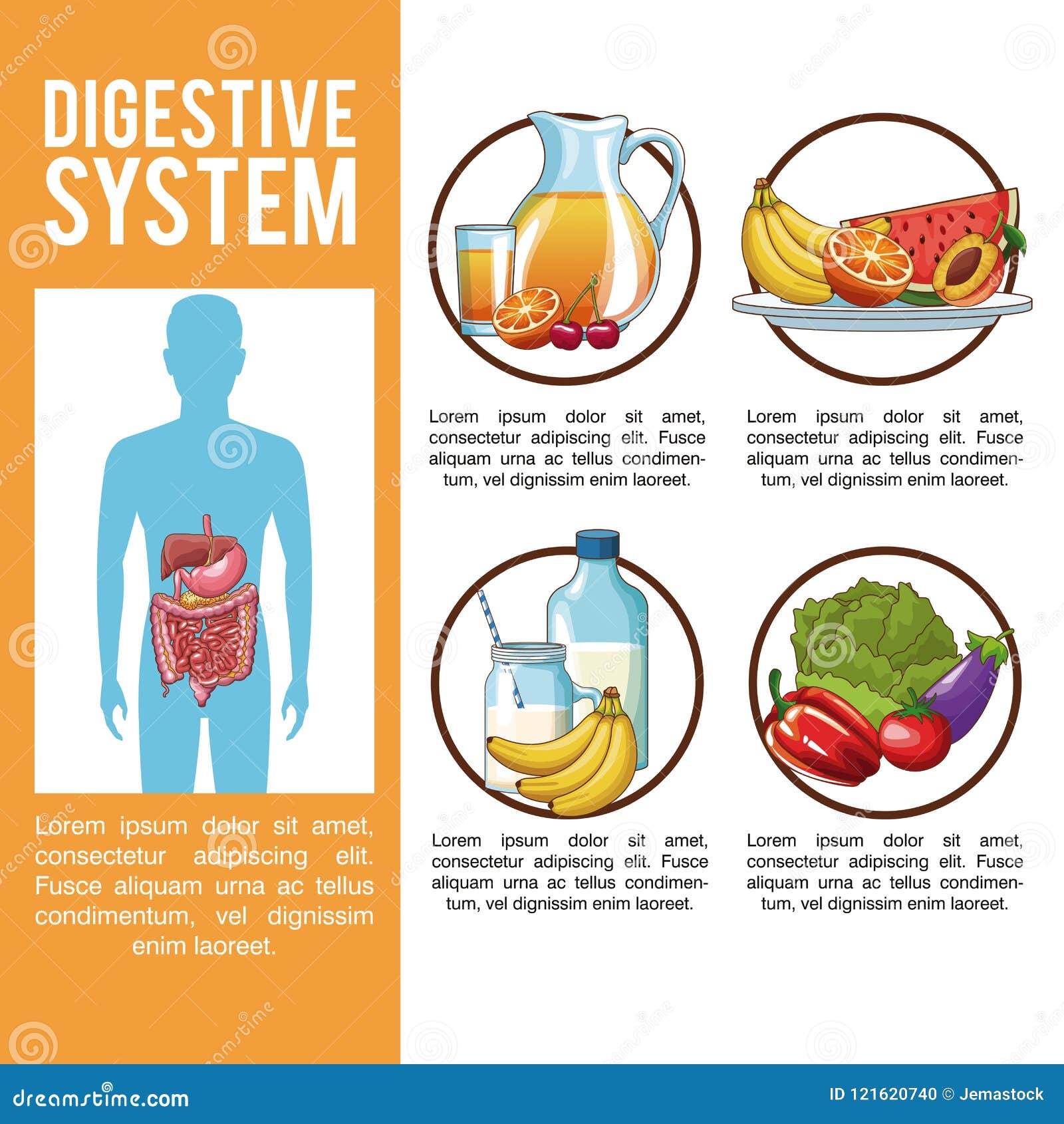 DIGESTIVE SYSTEM

Lorem ipsum dolor sit amet, consectetur adipiscing elit. Fusce aliquam urna ac tellus condimentum, vel dignissim enim laoreet.

Lorem ipsum dolor sit amet, consectetur adipiscing elit. Fusce aliquam urna ac tellus condimentum, vel dignissim enim laoreet.

Lorem ipsum dolor sit amet, consectetur adipiscing elit. Fusce aliquam urna ac tellus condimentum, vel dignissim enim laoreet.

Lorem ipsum dolor sit amet, consectetur adipiscing elit. Fusce aliquam urna ac tellus condimentum, vel dignissim enim laoreet.

Lorem ipsum dolor sit amet, consectetur adipiscing elit. Fusce aliquam urna ac tellus condimentum, vel dignissim enim laoreet.

dreamstime.com

ID 121620740 © Jemastock