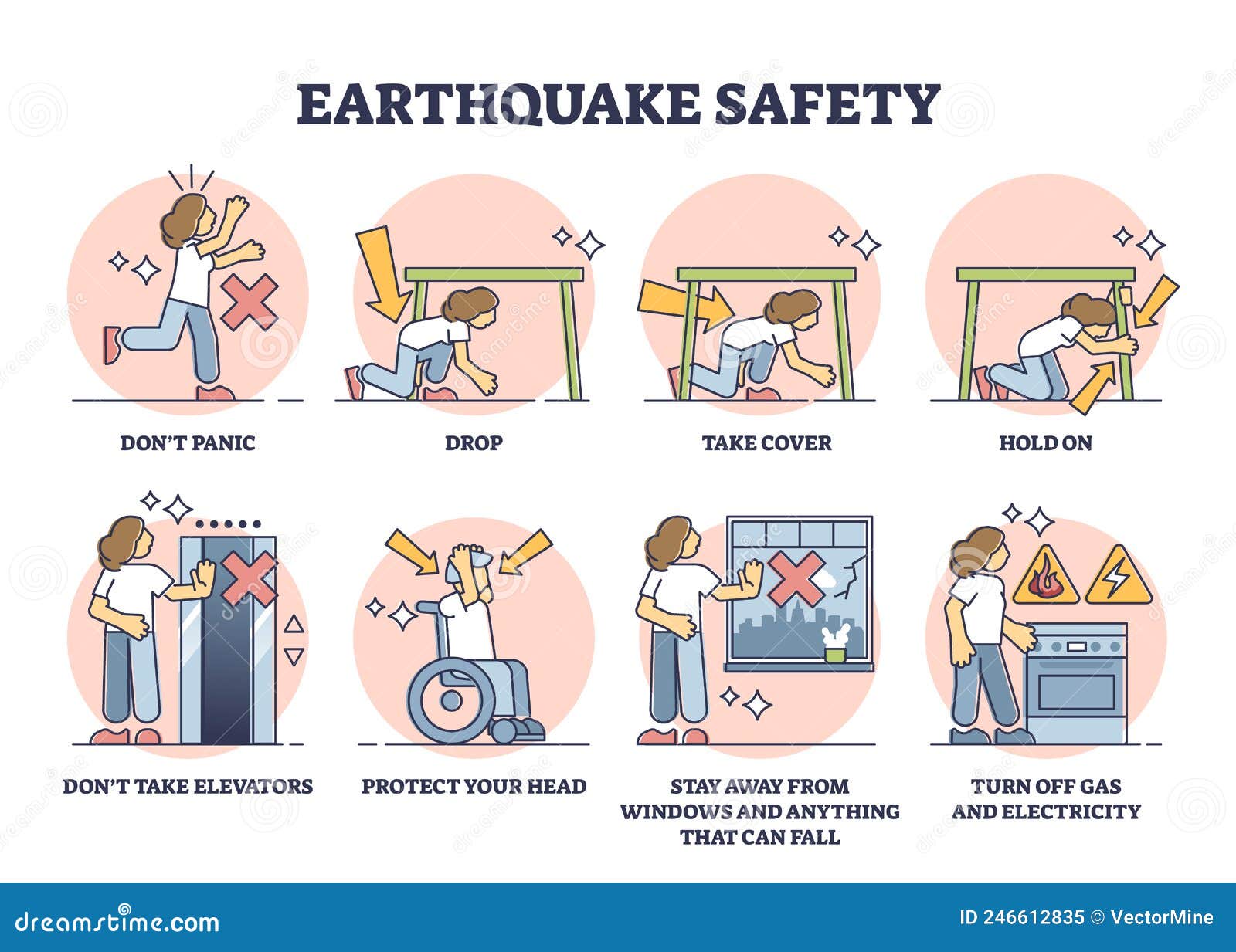 EARTHQUAKE SAFETY

DON'T PANIC

DROP

TAKE COVER

HOLD ON

DON'T TAKE ELEVATORS

PROTECT YOUR HEAD

STAY AWAY FROM WINDOWS AND ANYTHING THAT CAN FALL

TURN OFF GAS AND ELECTRICITY

dreamstime.com

ID 246612835 © VectorMine