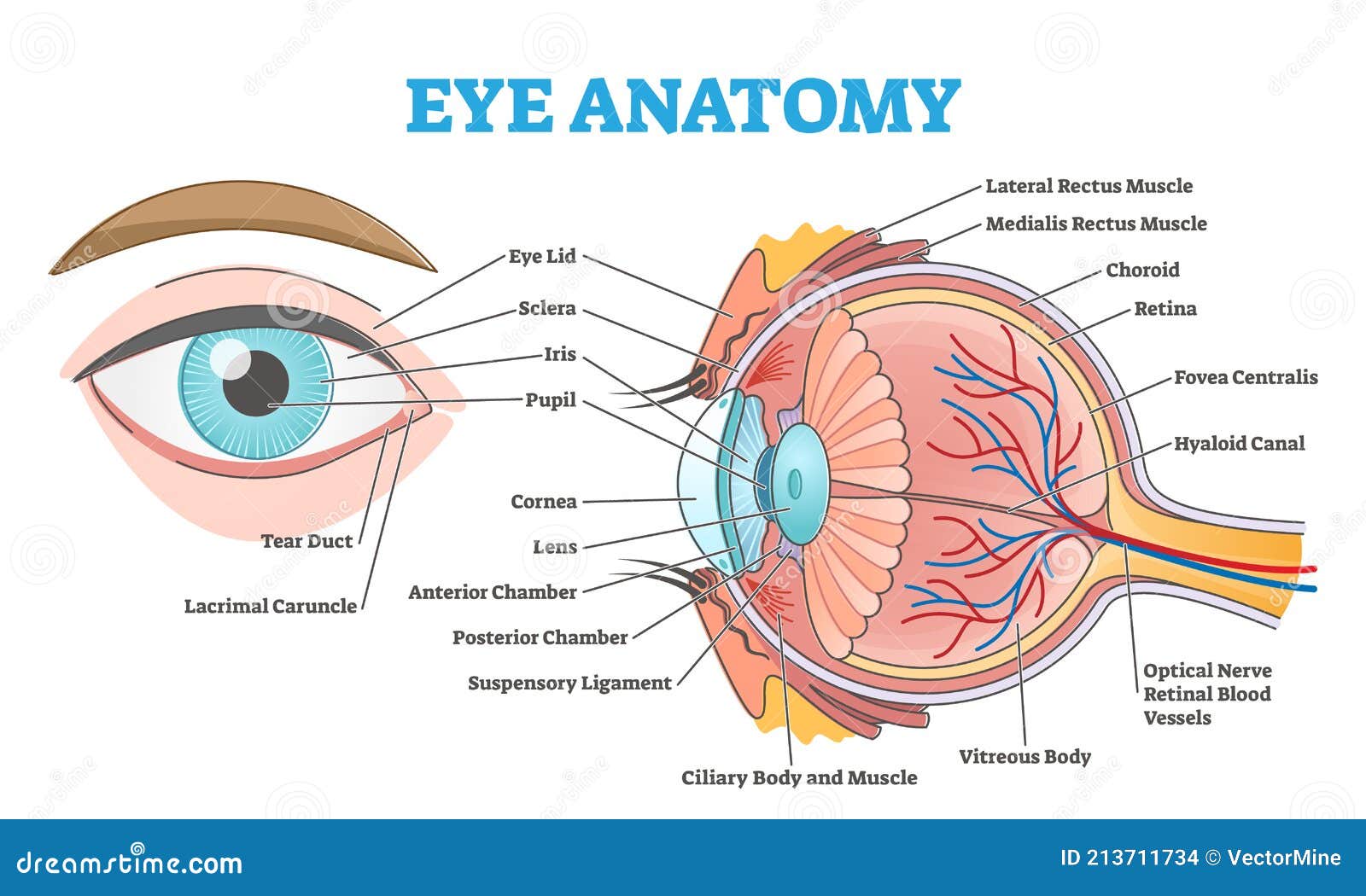 EYE ANATOMY

Eye Lid
Sclera
Iris
Pupil
Cornea
Lens
Anterior Chamber
Posterior Chamber
Suspensory Ligament
Tear Duct
Lacrimal Caruncle
Lateral Rectus Muscle
Medialis Rectus Muscle
Choroid
Retina
Fovea Centralis
Hyaloid Canal
Optical Nerve
Retinal Blood Vessels
Vitreous Body
Ciliary Body and Muscle

dreamstime.com
ID 213711734 © VectorMine