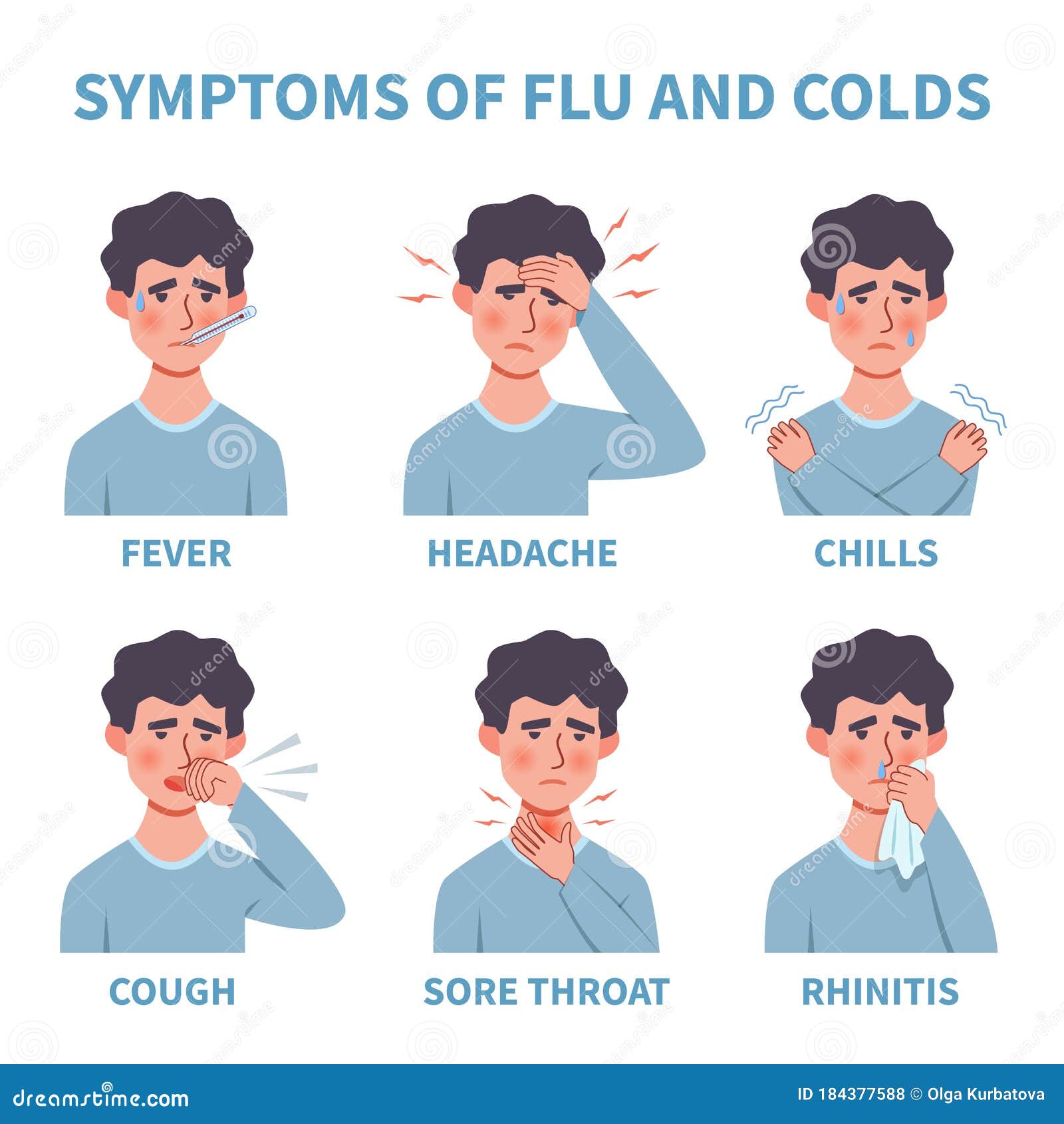 SYMPTOMS OF FLU AND COLDS

FEVER

HEADACHE

CHILLS

COUGH

SORE THROAT

RHINITIS

dreamstime.com

ID 184377588 © Olga Kurbatova