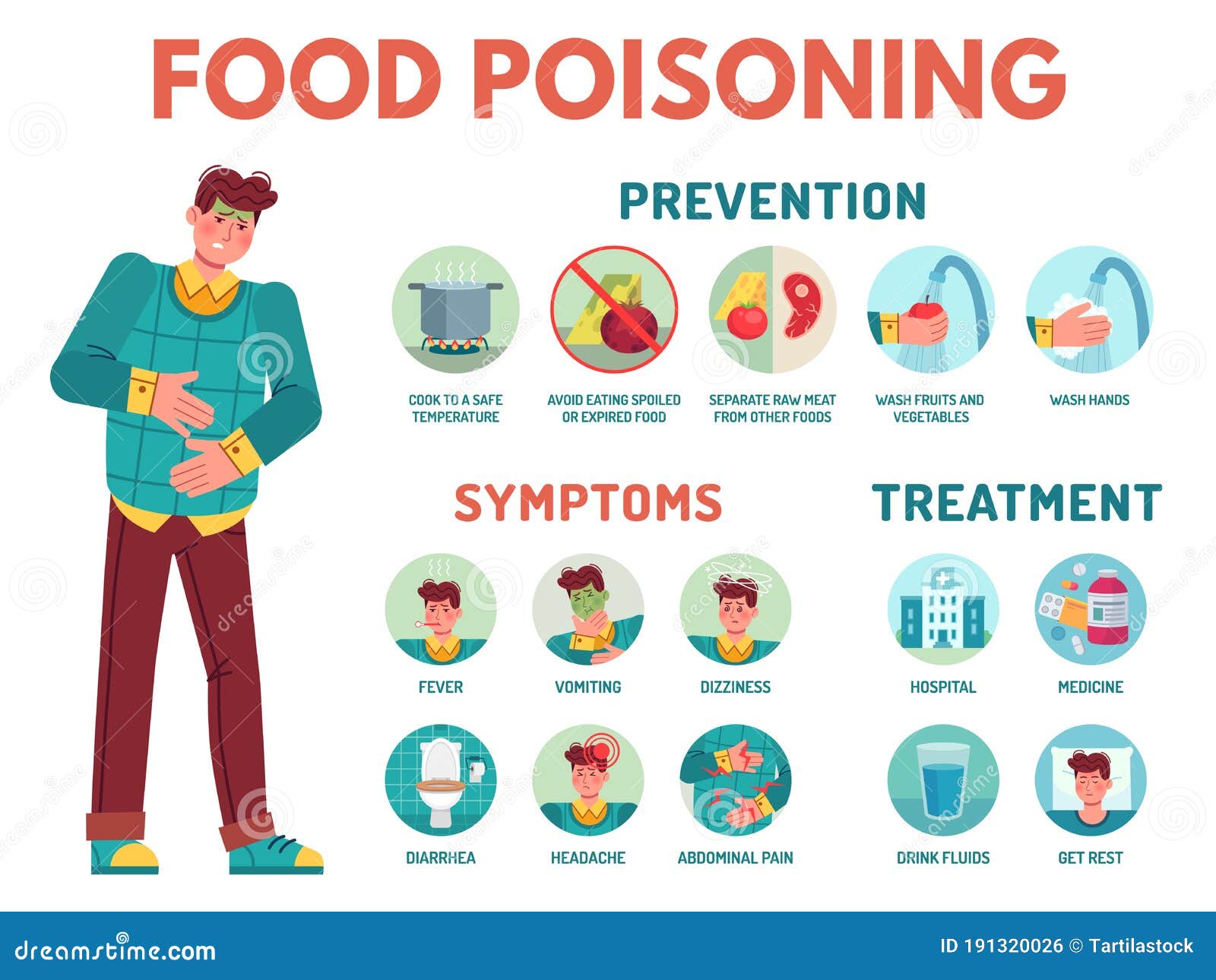 FOOD POISONING

PREVENTION

COOK TO A SAFE TEMPERATURE

AVOID EATING SPOILED OR EXPIRED FOOD

SEPARATE RAW MEAT FROM OTHER FOODS

WASH FRUITS AND VEGETABLES

WASH HANDS

SYMPTOMS

FEVER

VOMITING

DIZZINESS

DIARRHEA

HEADACHE

ABDOMINAL PAIN

TREATMENT

HOSPITAL

MEDICINE

DRINK FLUIDS

GET REST

dreamstime.com

ID 191320026 © Tartilastock