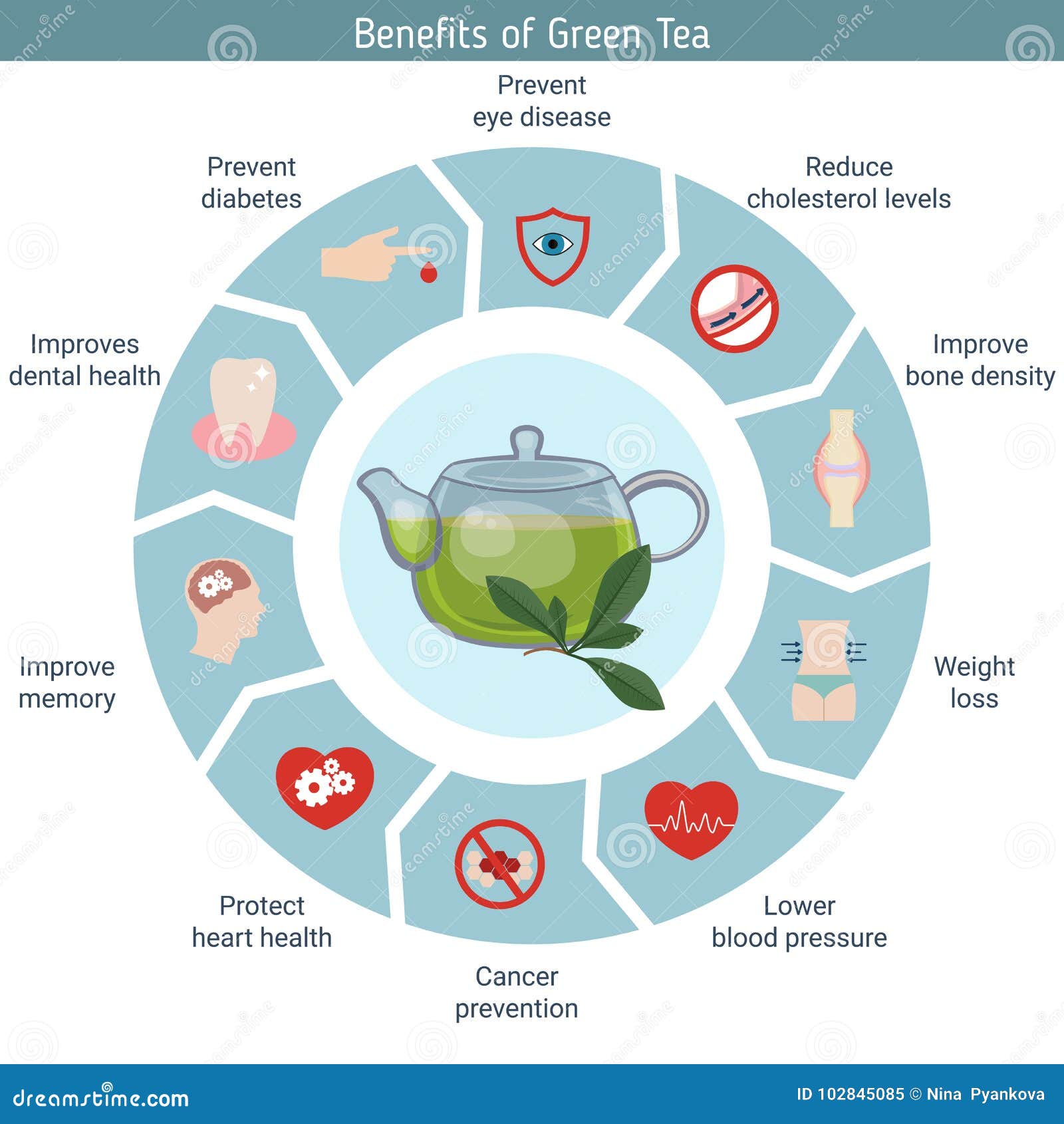 Benefits of Green Tea

Prevent eye disease

Reduce cholesterol levels

Improve bone density

Weight loss

Lower blood pressure

Cancer prevention

Protect heart health

Improve memory

Improves dental health

Prevent diabetes

dreamstime.com

ID 102845085 © Nina Pyankova