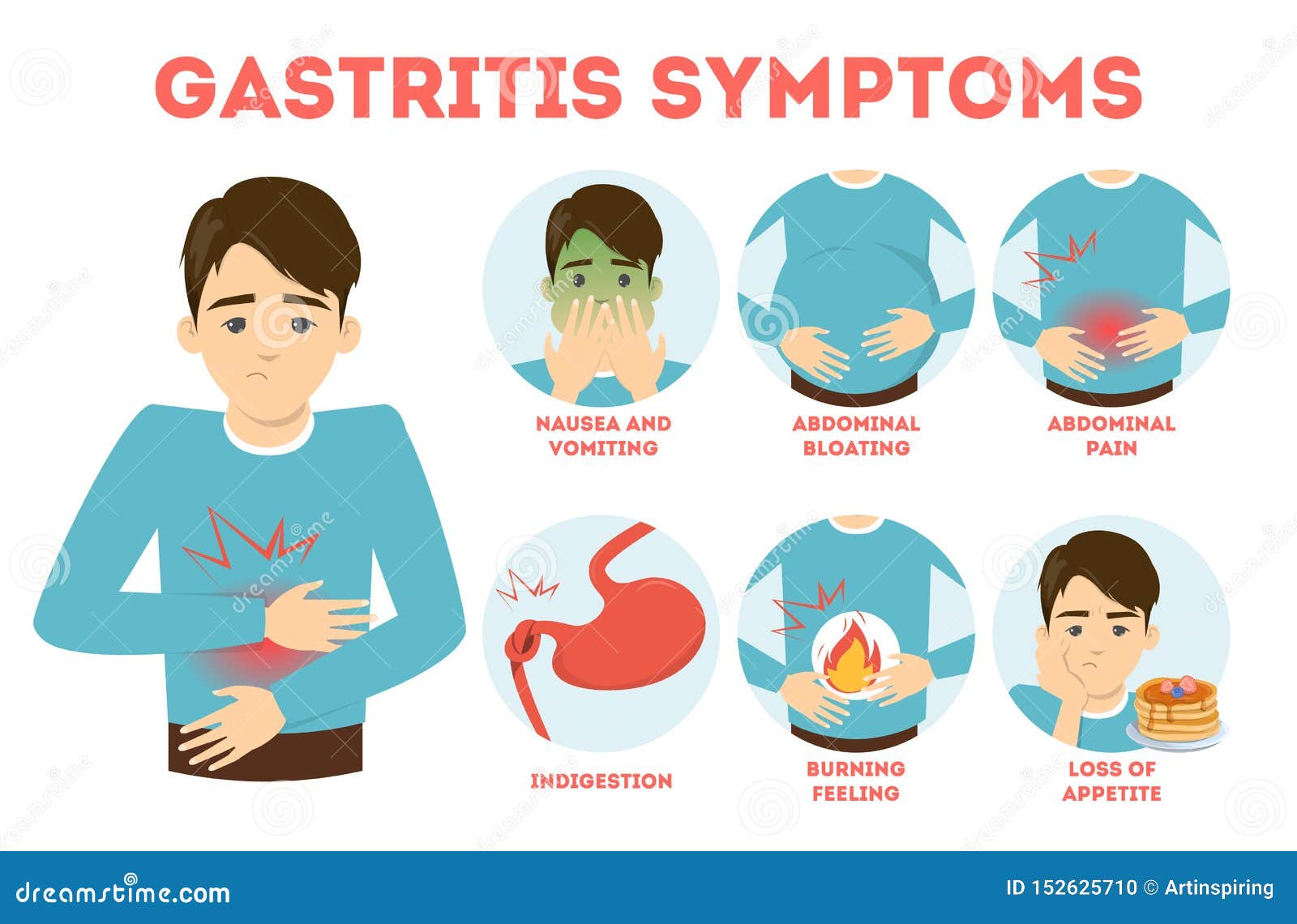 GASTRITIS SYMPTOMS

NAUSEA AND VOMITING

ABDOMINAL BLOATING

ABDOMINAL PAIN

INDIGESTION

BURNING FEELING

LOSS OF APPETITE

dreamstime.com

ID 152625710 © Artinspiring