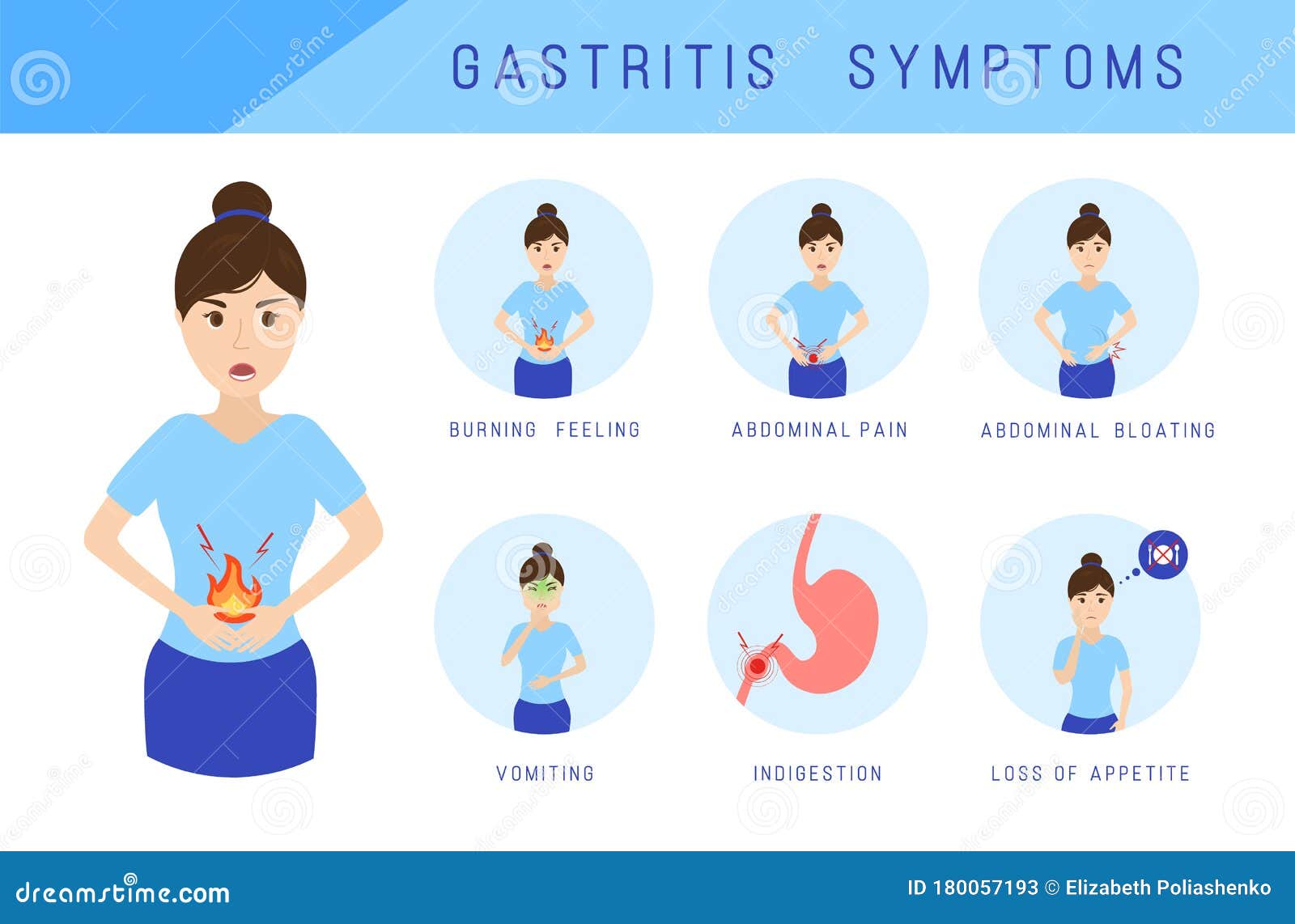 GASTRITIS SYMPTOMS

BURNING FEELING

ABDOMINAL PAIN

ABDOMINAL BLOATING

VOMITING

INDIGESTION

LOSS OF APPETITE

dreamstime.com

ID 180057193 © Elizabeth Poliashenko