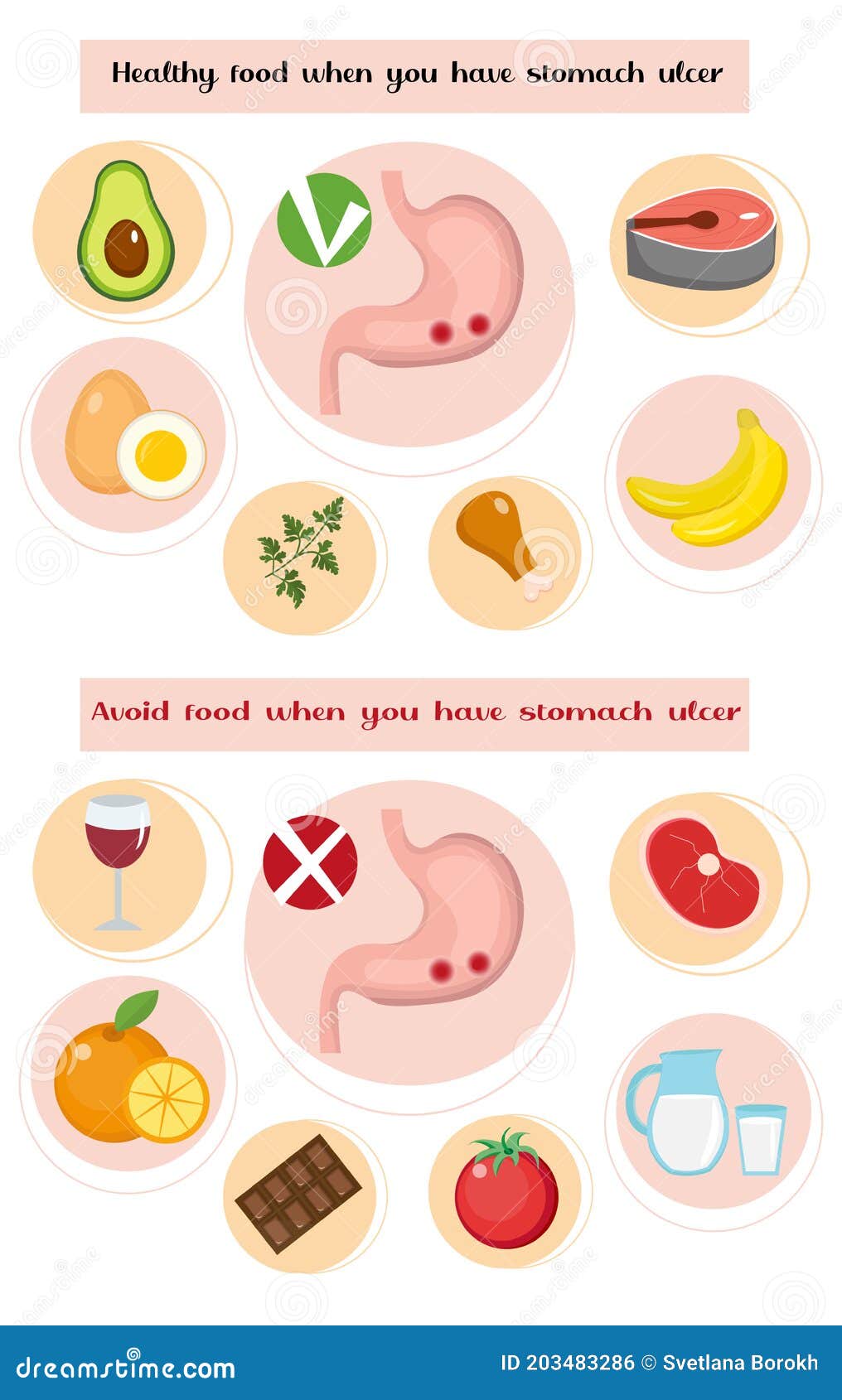 Healthy food when you have stomach ulcer

Avoid food when you have stomach ulcer

dreamstime.com

ID 203483286 © Svetlana Borokh