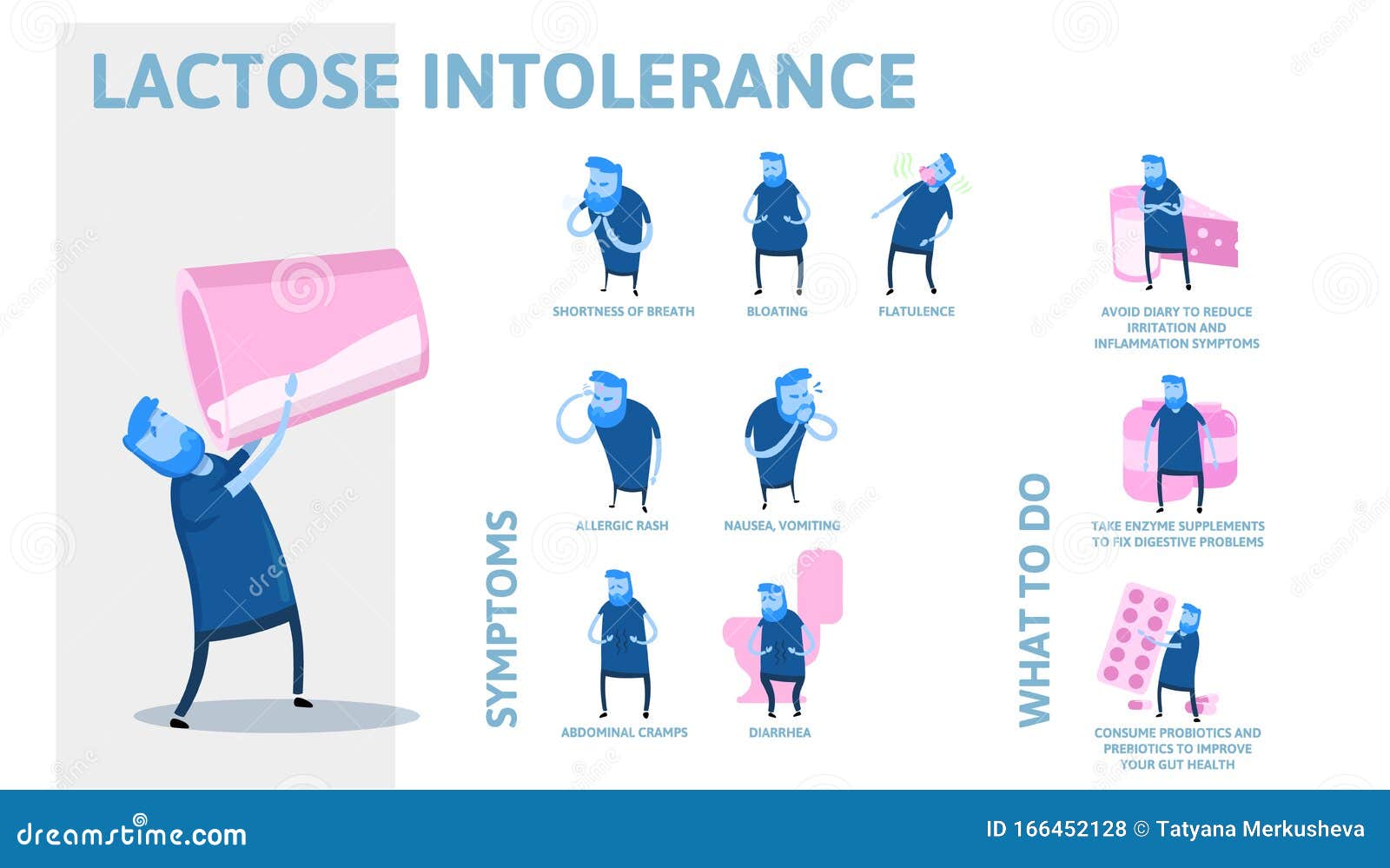 LACTOSE INTOLERANCE

SYMPTOMS

SHORTNESS OF BREATH

BLOATING

FLATULENCE

ALLERGIC RASH

NAUSEA, VOMITING

ABDOMINAL CRAMPS

DIARRHEA

WHAT TO DO

AVOID DIARY TO REDUCE IRRITATION AND INFLAMMATION SYMPTOMS

TAKE ENZYME SUPPLEMENTS TO FIX DIGESTIVE PROBLEMS

CONSUME PROBIOTICS AND PREBIOTICS TO IMPROVE YOUR GUT HEALTH

dreamstime.com

ID 166452128 © Tatyana Merkusheva