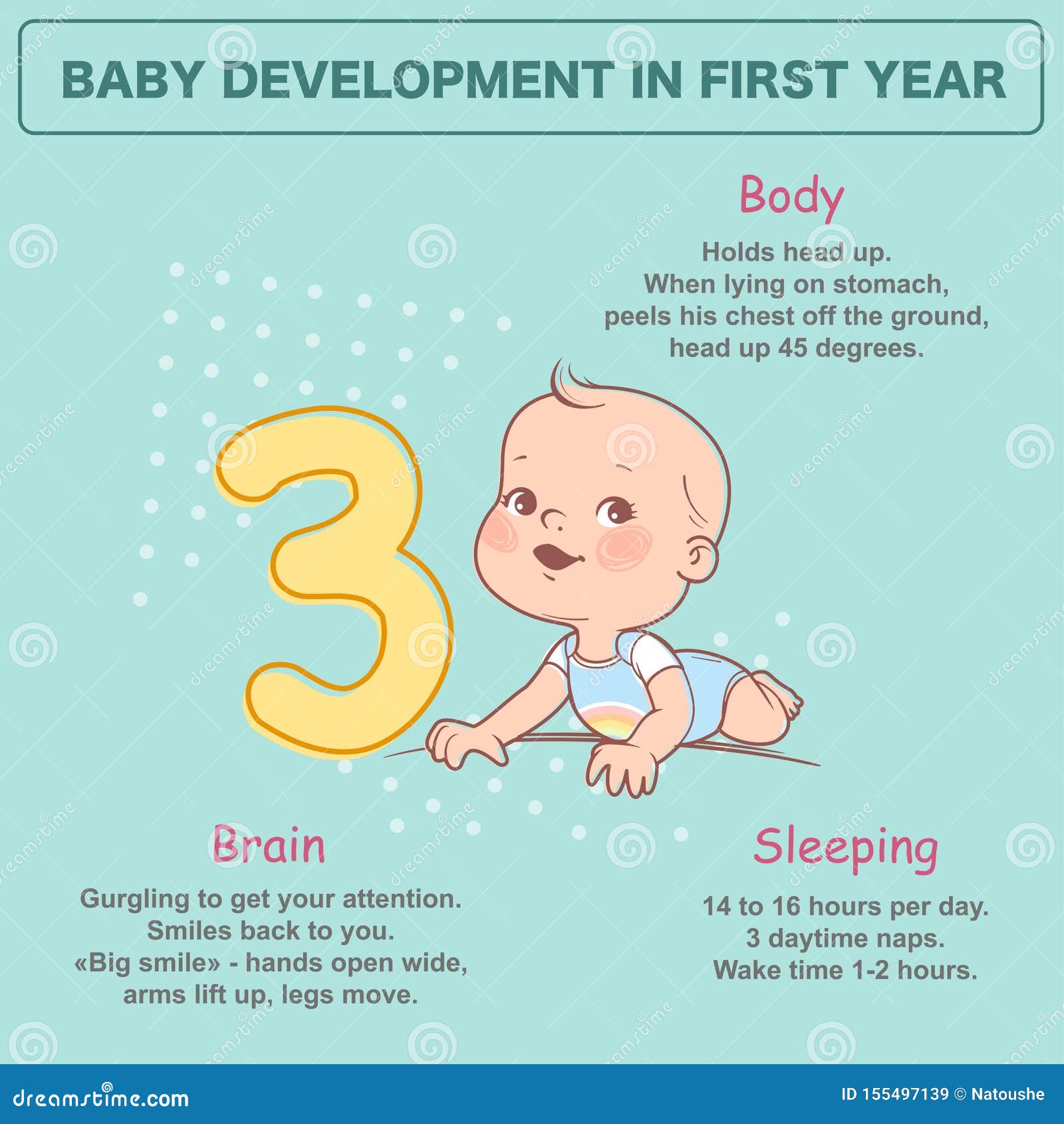 BABY DEVELOPMENT IN FIRST YEAR

Body

Holds head up.
When lying on stomach, peels his chest off the ground, head up 45 degrees.

3

Brain

Gurgling to get your attention.
Smiles back to you.
«Big smile» - hands open wide, arms lift up, legs move.

Sleeping

14 to 16 hours per day.
3 daytime naps.
Wake time 1-2 hours.

dreamstime.com

ID 155497139 © Natoushe