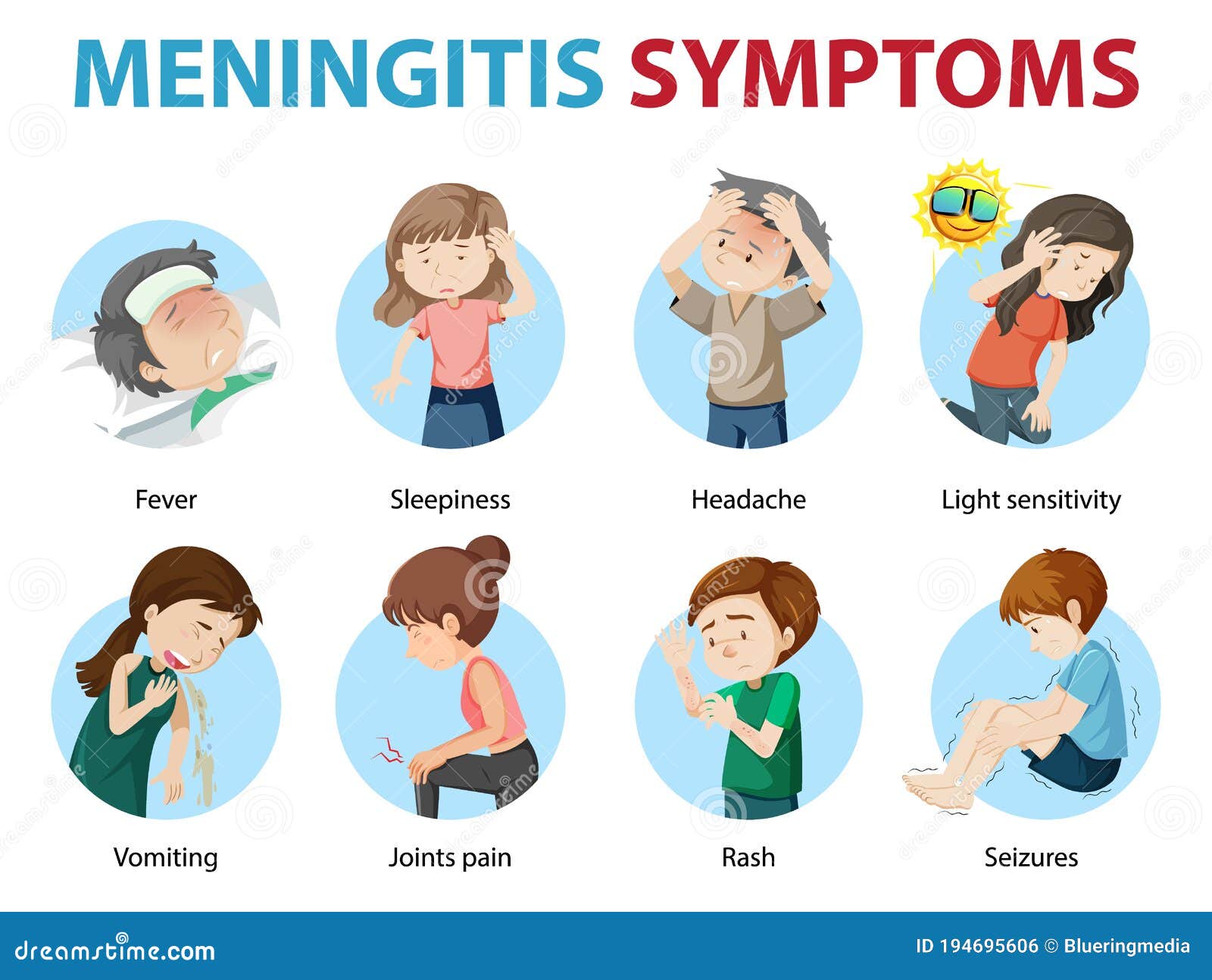 MENINGITIS SYMPTOMS

Fever

Sleepiness

Headache

Light sensitivity

Vomiting

Joints pain

Rash

Seizures

dreamstime.com

ID 194695606 © Blueringmedia