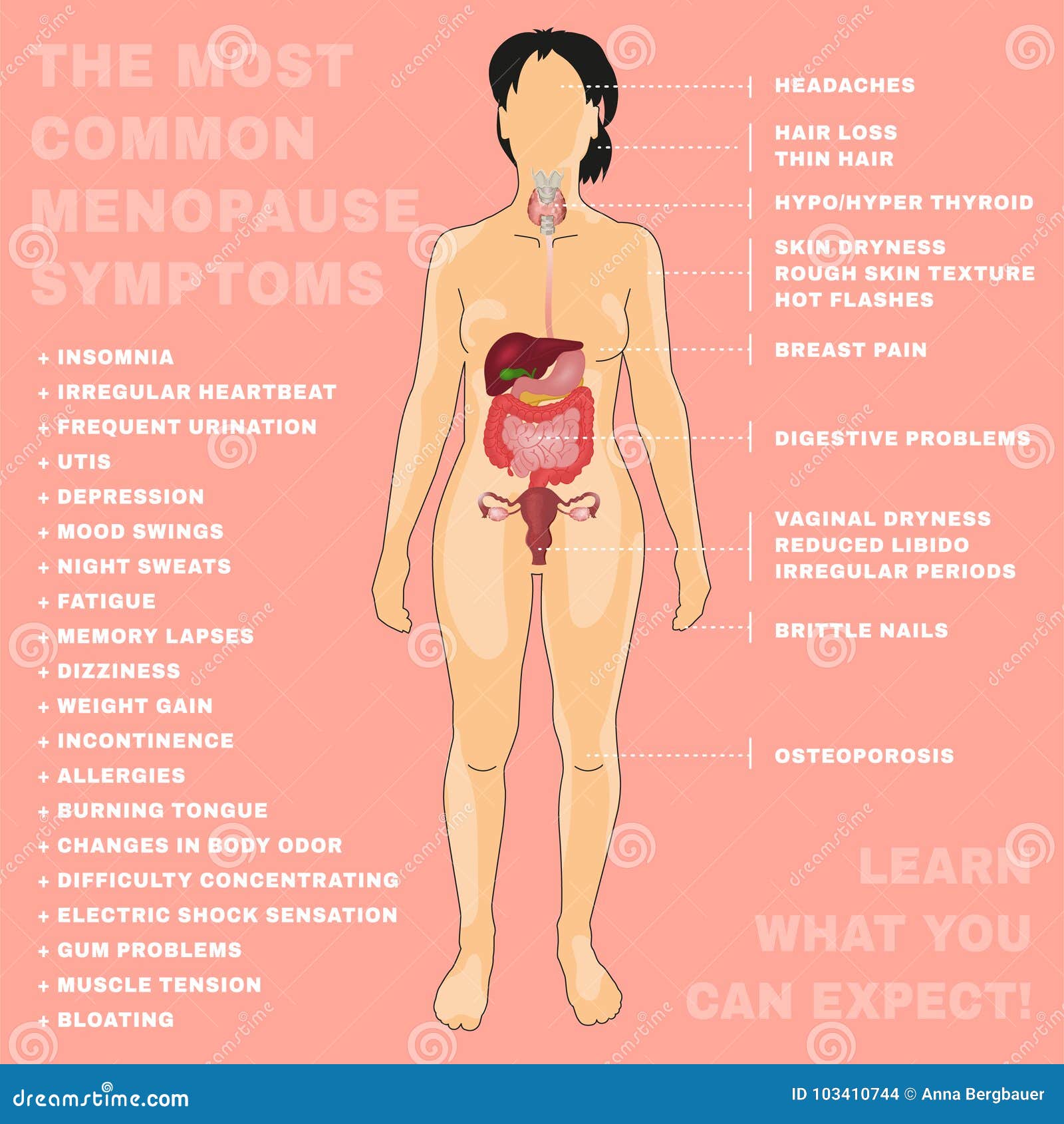 THE MOST COMMON MENOPAUSE SYMPTOMS

+ INSOMNIA
+ IRREGULAR HEARTBEAT
+ FREQUENT URINATION
+ UTIS
+ DEPRESSION
+ MOOD SWINGS
+ NIGHT SWEATS
+ FATIGUE
+ MEMORY LAPSES
+ DIZZINESS
+ WEIGHT GAIN
+ INCONTINENCE
+ ALLERGIES
+ BURNING TONGUE
+ CHANGES IN BODY ODOR
+ DIFFICULTY CONCENTRATING
+ ELECTRIC SHOCK SENSATION
+ GUM PROBLEMS
+ MUSCLE TENSION
+ BLOATING

HEADACHES

HAIR LOSS
THIN HAIR

HYPO/HYPER THYROID

SKIN DRYNESS
ROUGH SKIN TEXTURE
HOT FLASHES

BREAST PAIN

DIGESTIVE PROBLEMS

VAGINAL DRYNESS
REDUCED LIBIDO
IRREGULAR PERIODS

BRITTLE NAILS

OSTEOPOROSIS

LEARN WHAT YOU CAN EXPECT!

dreamstime.com

ID 103410744 © Anna Bergbauer