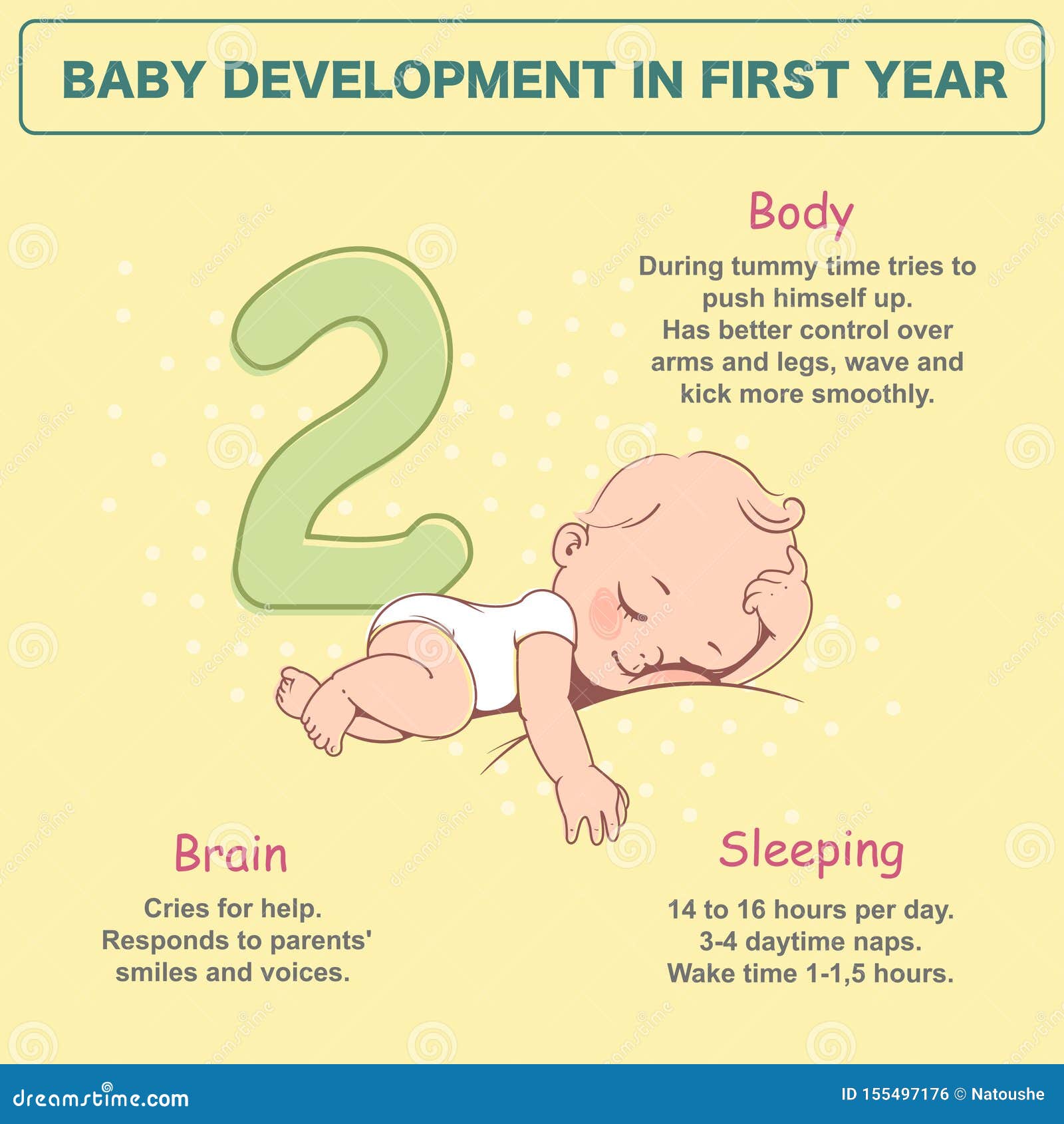 BABY DEVELOPMENT IN FIRST YEAR

2

Body

During tummy time tries to push himself up. Has better control over arms and legs, wave and kick more smoothly.

Brain

Cries for help. Responds to parents' smiles and voices.

Sleeping

14 to 16 hours per day. 3-4 daytime naps. Wake time 1-1,5 hours.

dreamstime.com

ID 155497176 © Natoushe