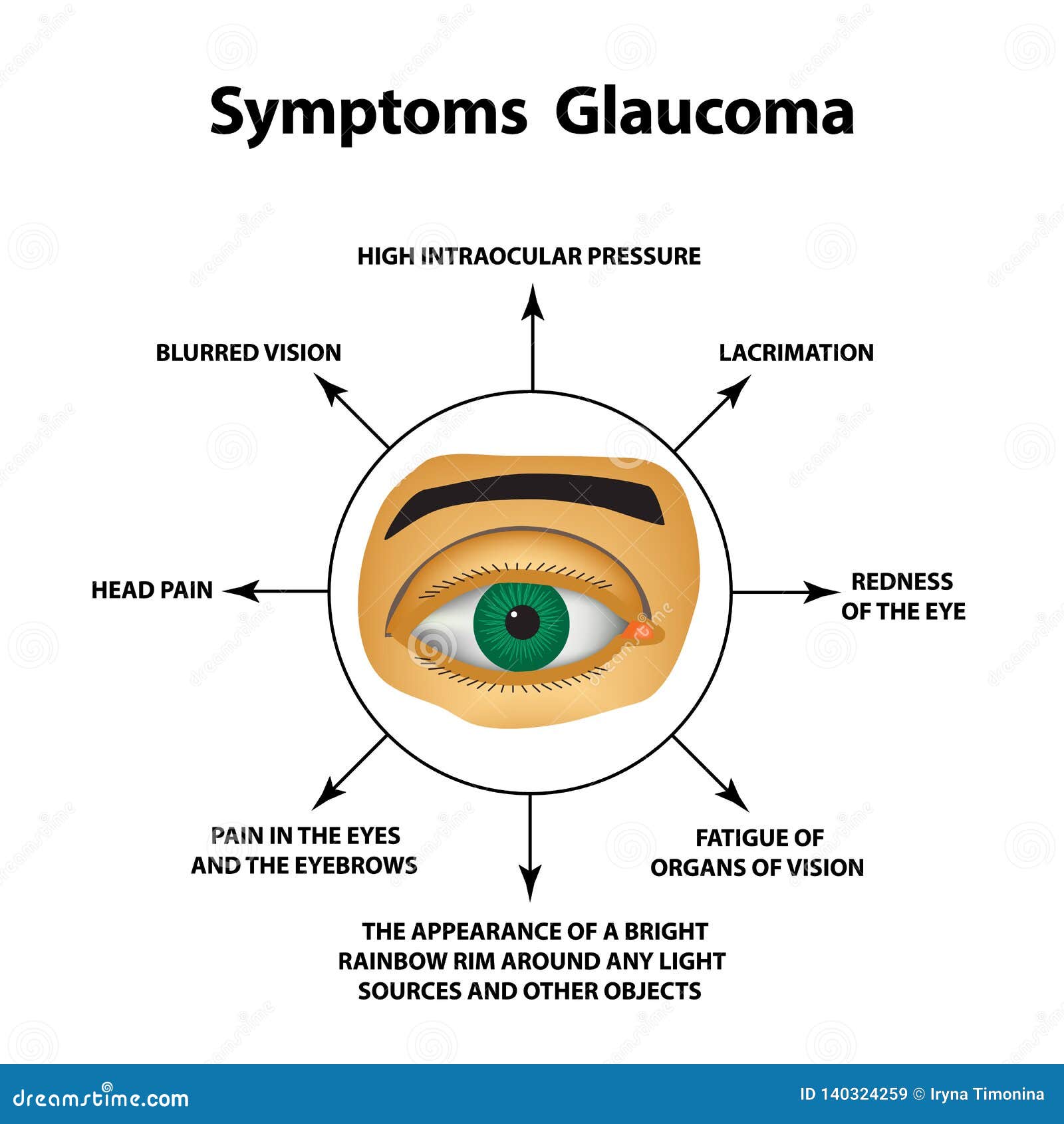 Symptoms Glaucoma

HIGH INTRAOCULAR PRESSURE

BLURRED VISION

LACRIMATION

HEAD PAIN

REDNESS OF THE EYE

PAIN IN THE EYES AND THE EYEBROWS

FATIGUE OF ORGANS OF VISION

THE APPEARANCE OF A BRIGHT RAINBOW RIM AROUND ANY LIGHT SOURCES AND OTHER OBJECTS

dreamstime.com

ID 140324259 © Iryna Timonina