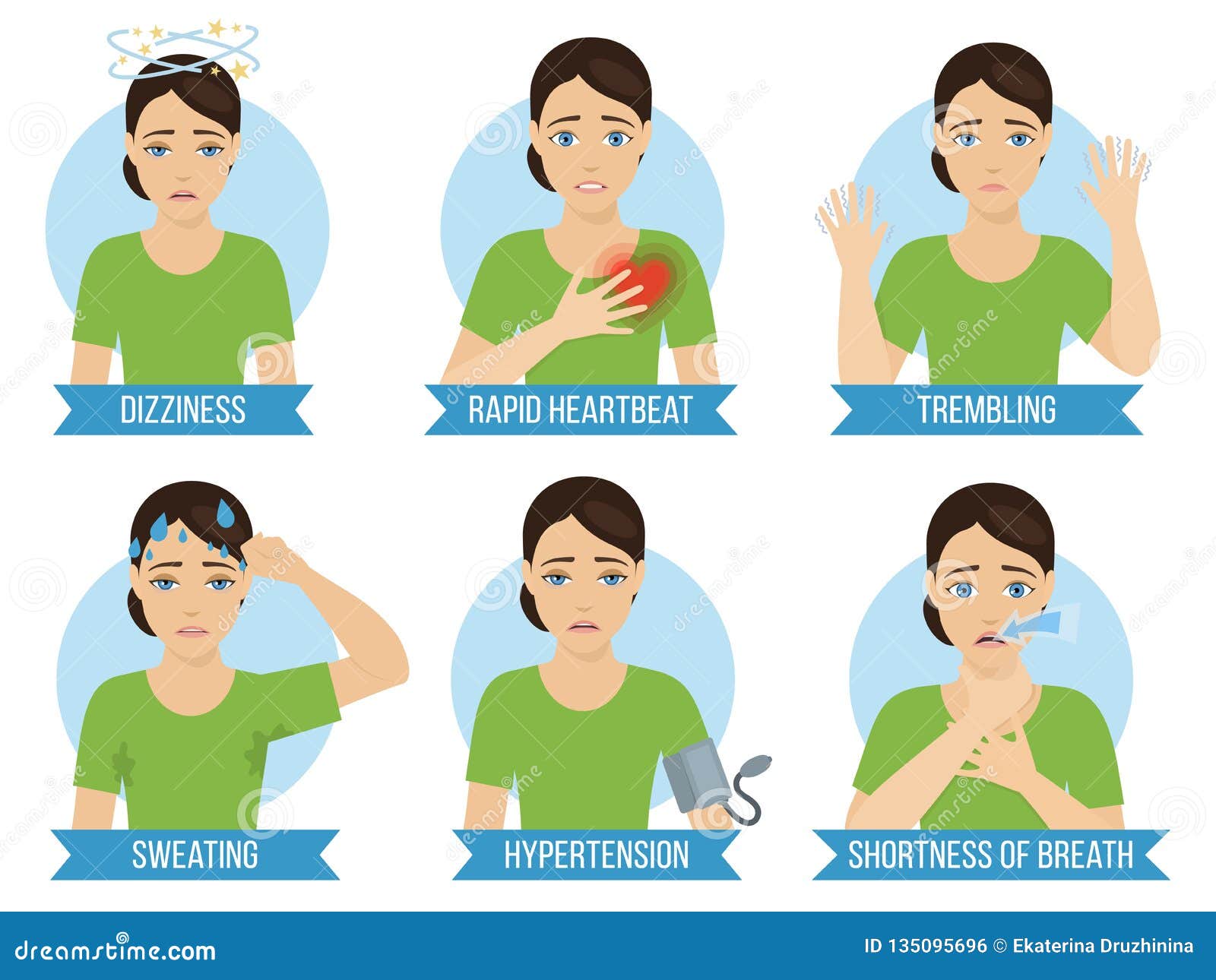 DIZZINESS

RAPID HEARTBEAT

TREMBLING

SWEATING

HYPERTENSION

SHORTNESS OF BREATH

dreamstime.com

ID 135095696 © Ekaterina Druzhinina