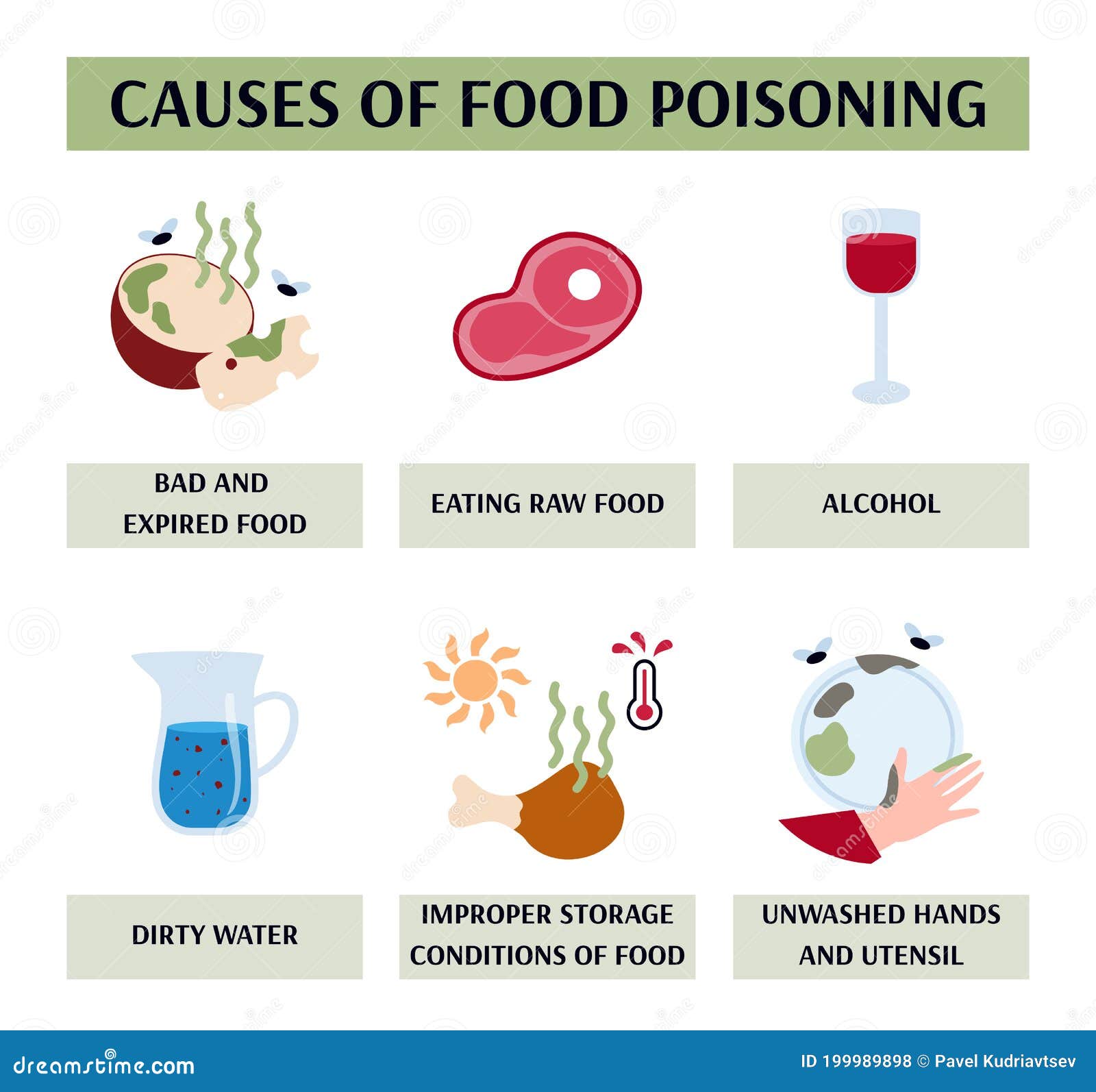 CAUSES OF FOOD POISONING

BAD AND EXPIRED FOOD

EATING RAW FOOD

ALCOHOL

DIRTY WATER

IMPROPER STORAGE CONDITIONS OF FOOD

UNWASHED HANDS AND UTENSIL

dreamstime.com

ID 199989898 © Pavel Kudriavtsev