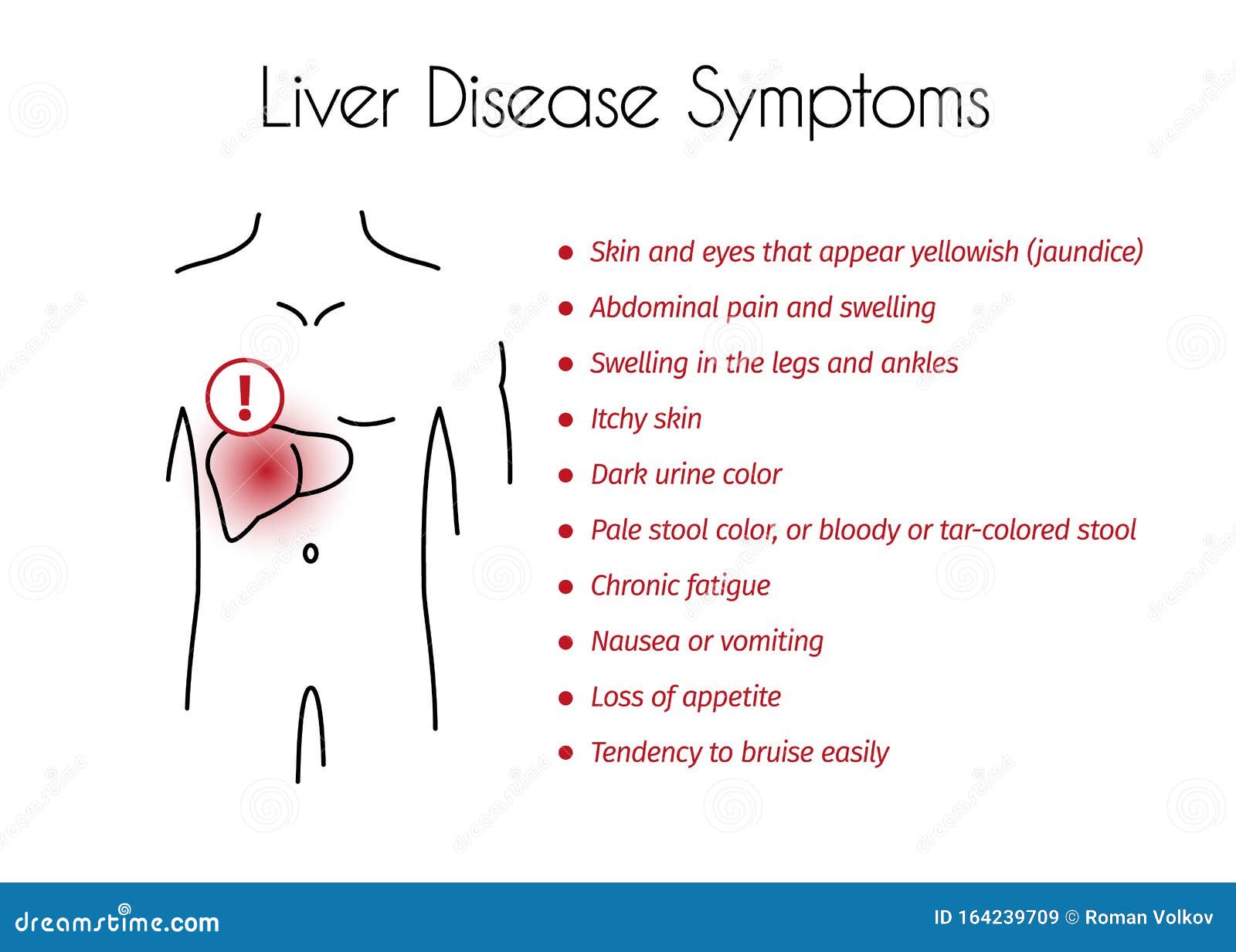 Liver Disease Symptoms

!

- Skin and eyes that appear yellowish (jaundice)
- Abdominal pain and swelling
- Swelling in the legs and ankles
- Itchy skin
- Dark urine color
- Pale stool color, or bloody or tar-colored stool
- Chronic fatigue
- Nausea or vomiting
- Loss of appetite
- Tendency to bruise easily

dreamstime.com

ID 164239709 © Roman Volkov