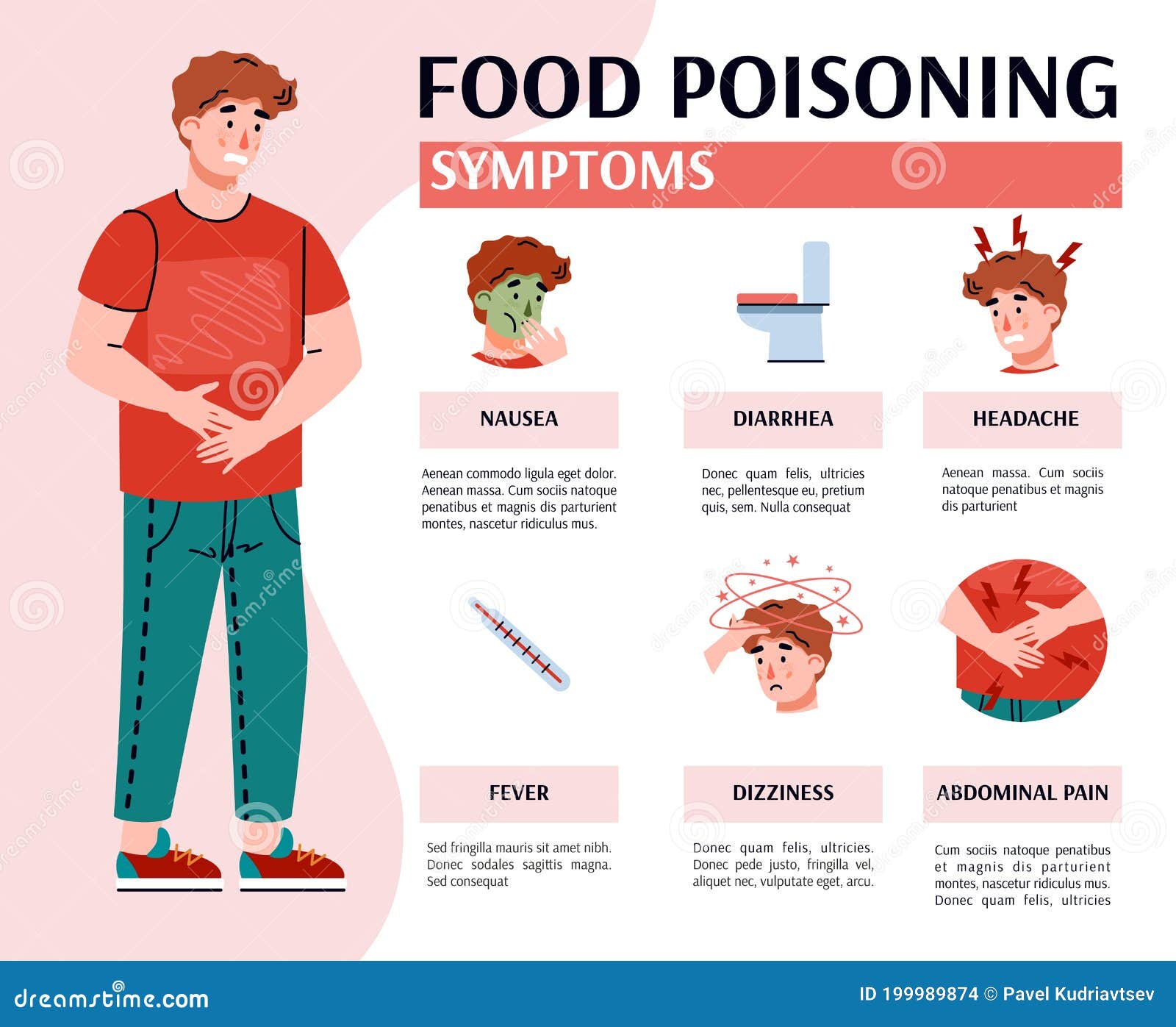 FOOD POISONING

SYMPTOMS

NAUSEA

Aenean commodo ligula eget dolor. Aenean massa. Cum sociis natoque penatibus et magnis dis parturient montes, nascetur ridiculus mus.

DIARRHEA

Donec quam felis, ultricies nec, pellentesque eu, pretium quis, sem. Nulla consequat

HEADACHE

Aenean massa. Cum sociis natoque penatibus et magnis dis parturient

FEVER

Sed fringilla mauris sit amet nibh. Donec sodales sagittis magna. Sed consequat

DIZZINESS

Donec quam felis, ultricies. Donec pede justo, fringilla vel, aliquet nec, vulputate eget, arcu.

ABDOMINAL PAIN

Cum sociis natoque penatibus et magnis dis parturient montes, nascetur ridiculus mus. Donec quam felis, ultricies

dreamstime.com

ID 199989874 © Pavel Kudriavtsev