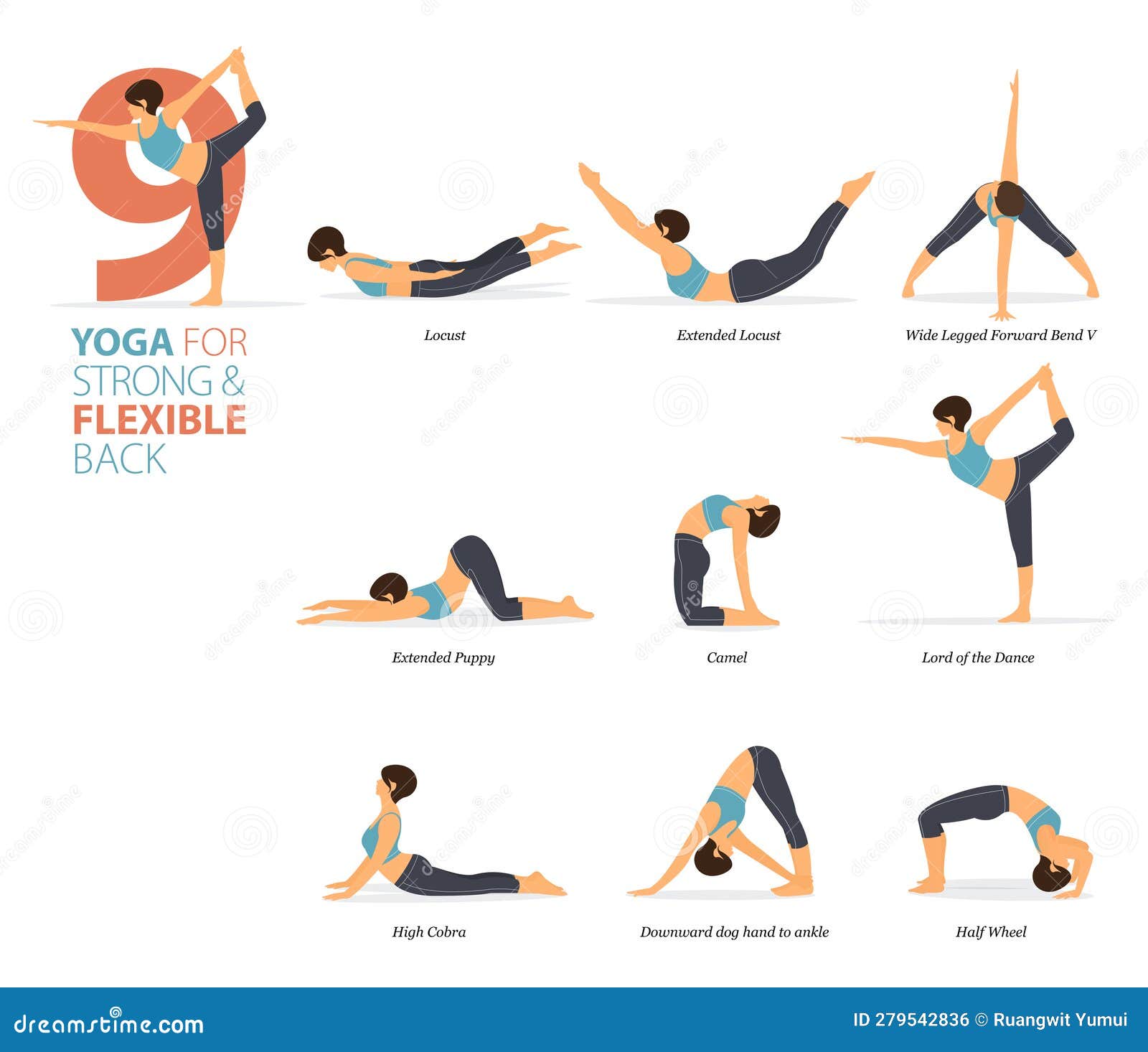 9

YOGA FOR STRONG & FLEXIBLE BACK

Locust

Extended Locust

Wide Legged Forward Bend V

Extended Puppy

Camel

Lord of the Dance

High Cobra

Downward dog hand to ankle

Half Wheel

dreamstime.com

ID 279542836 © Ruangwit Yumui