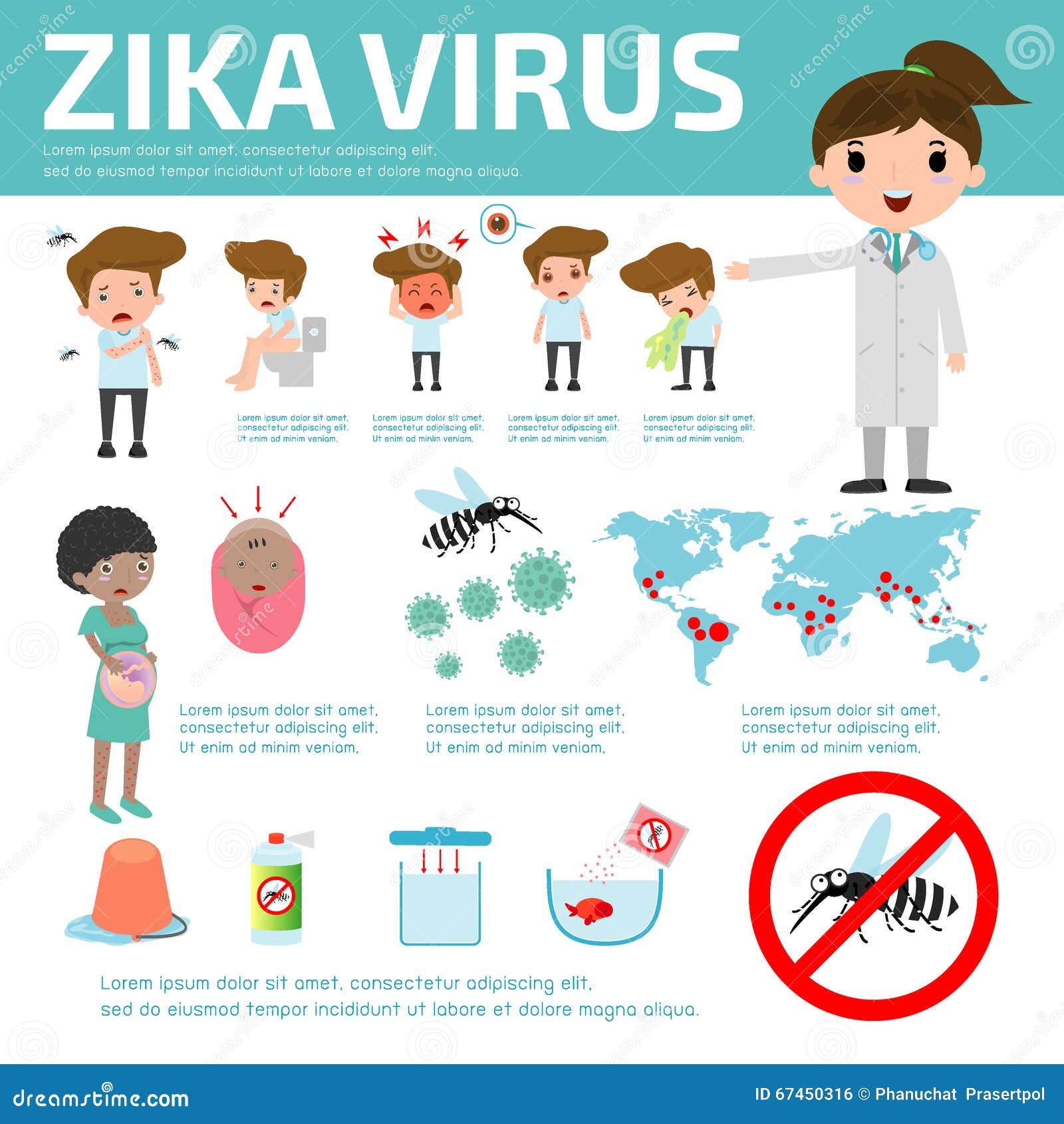 ZIKA VIRUS

Lorem ipsum dolor sit amet, consectetur adipiscing elit, sed do eiusmod tempor incididunt ut labore et dolore magna aliqua.

Lorem ipsum dolor sit amet, consectetur adipiscing elit, Ut enim ad minim veniam,

Lorem ipsum dolor sit amet, consectetur adipiscing elit, Ut enim ad minim veniam,

Lorem ipsum dolor sit amet, consectetur adipiscing elit, Ut enim ad minim veniam,

Lorem ipsum dolor sit amet, consectetur adipiscing elit, Ut enim ad minim veniam,

Lorem ipsum dolor sit amet, consectetur adipiscing elit, Ut enim ad minim veniam,

Lorem ipsum dolor sit amet, consectetur adipiscing elit, Ut enim ad minim veniam,

Lorem ipsum dolor sit amet, consectetur adipiscing elit, Ut enim ad minim veniam,

Lorem ipsum dolor sit amet, consectetur adipiscing elit, sed do eiusmod tempor incididunt ut labore et dolore magna aliqua.

dreamstime.com

ID 67450316 © Phanuchat Prasertpol