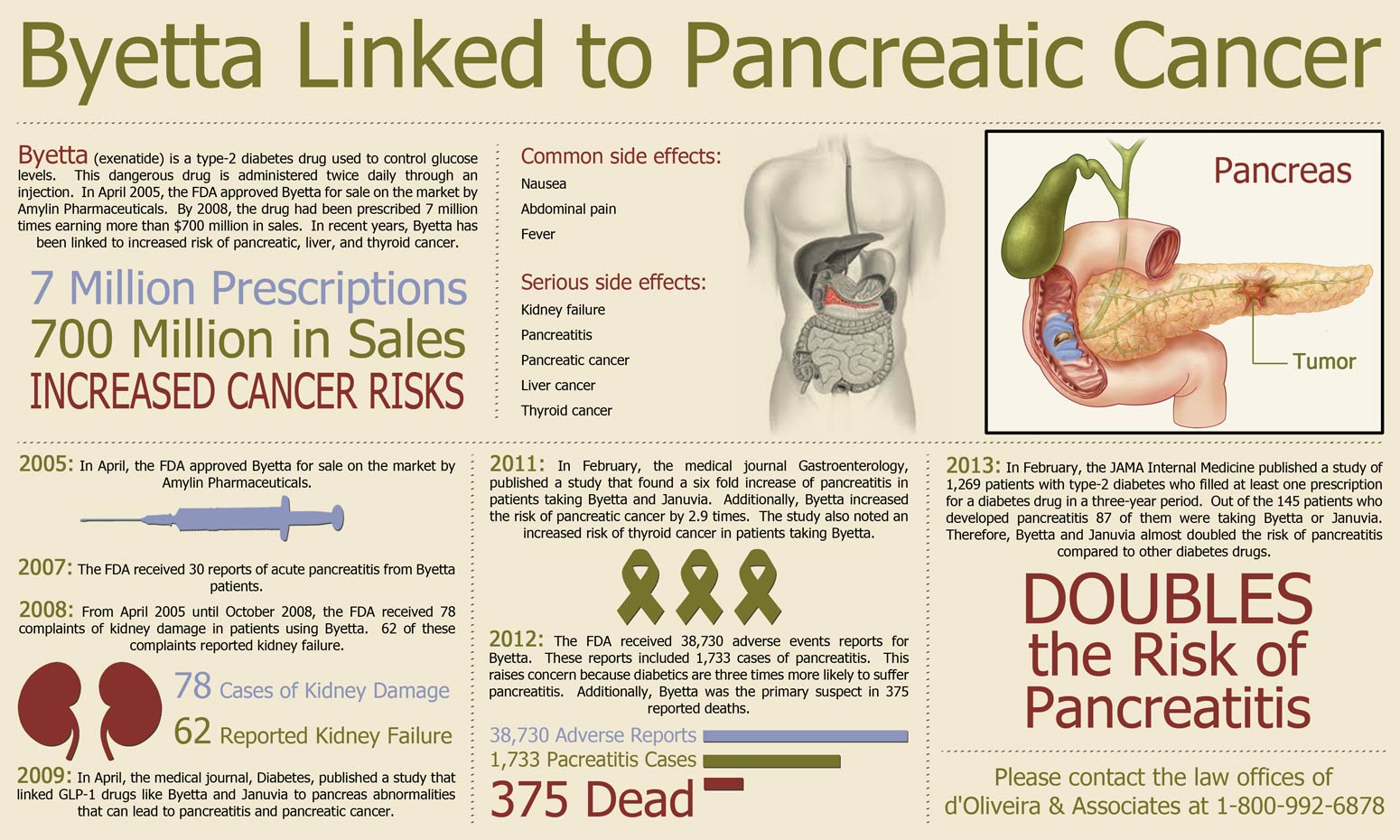 Byetta Linked to Pancreatic Cancer

Byetta (exenatide) is a type-2 diabetes drug used to control glucose levels. This dangerous drug is administered twice daily through an injection. In April 2005, the FDA approved Byetta for sale on the market by Amylin Pharmaceuticals. By 2008, the drug had been prescribed 7 million times earning more than $700 million in sales. In recent years, Byetta has been linked to increased risk of pancreatic, liver, and thyroid cancer.

7 Million Prescriptions
700 Million in Sales
INCREASED CANCER RISKS

Common side effects:
Nausea
Abdominal pain
Fever

Serious side effects:
Kidney failure
Pancreatitis
Pancreatic cancer
Liver cancer
Thyroid cancer

Pancreas
Tumor

2005: In April, the FDA approved Byetta for sale on the market by Amylin Pharmaceuticals.

2007: The FDA received 30 reports of acute pancreatitis from Byetta patients.

2008: From April 2005 until October 2008, the FDA received 78 complaints of kidney damage in patients using Byetta. 62 of these complaints reported kidney failure.

78 Cases of Kidney Damage
62 Reported Kidney Failure

2009: In April, the medical journal, Diabetes, published a study that linked GLP-1 drugs like Byetta and Januvia to pancreas abnormalities that can lead to pancreatitis and pancreatic cancer.

2011: In February, the medical journal Gastroenterology, published a study that found a six fold increase of pancreatitis in patients taking Byetta and Januvia. Additionally, Byetta increased the risk of pancreatic cancer by 2.9 times. The study also noted an increased risk of thyroid cancer in patients taking Byetta.

2012: The FDA received 38,730 adverse events reports for Byetta. These reports included 1,733 cases of pancreatitis. This raises concern because diabetics are three times more likely to suffer pancreatitis. Additionally, Byetta was the primary suspect in 375 reported deaths.

38,730 Adverse Reports
1,733 Pacreatitis Cases
375 Dead

2013: In February, the JAMA Internal Medicine published a study of 1,269 patients with type-2 diabetes who filled at least one prescription for a diabetes drug in a three-year period. Out of the 145 patients who developed pancreatitis 87 of them were taking Byetta or Januvia. Therefore, Byetta and Januvia almost doubled the risk of pancreatitis compared to other diabetes drugs.

DOUBLES the Risk of Pancreatitis

Please contact the law offices of d'Oliveira & Associates at 1-800-992-6878