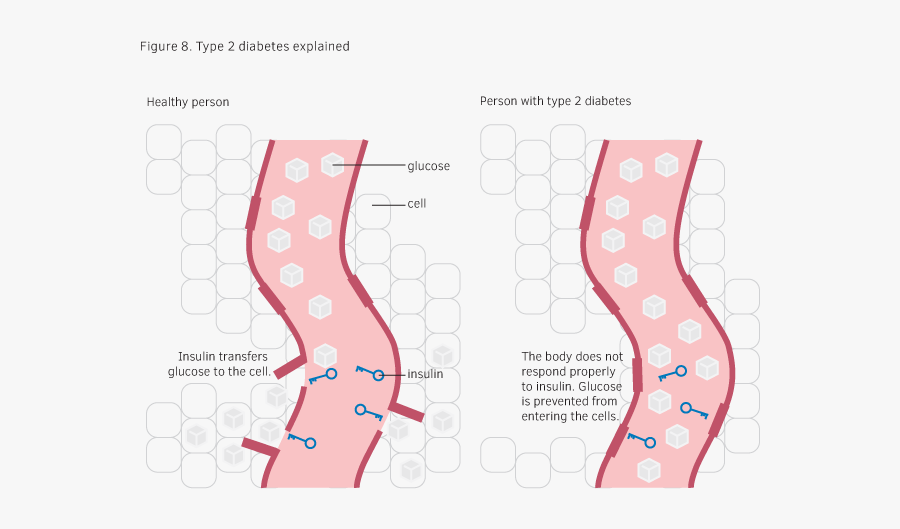 Figure 8. Type 2 diabetes explained

Healthy person

glucose

cell

Insulin transfers glucose to the cell.

insulin

Person with type 2 diabetes

The body does not respond properly to insulin. Glucose is prevented from entering the cells.