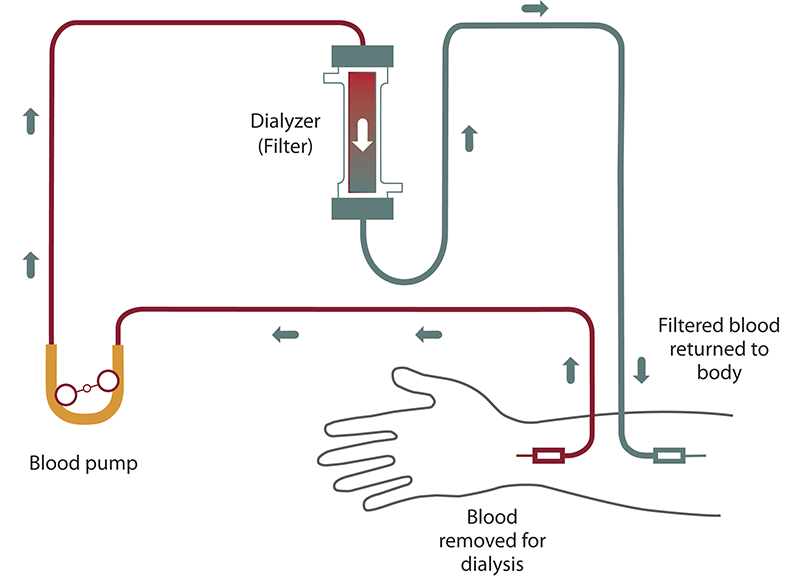 Dialyzer
(Filter)

Filtered blood
returned to
body

Blood pump

Blood
removed for
dialysis