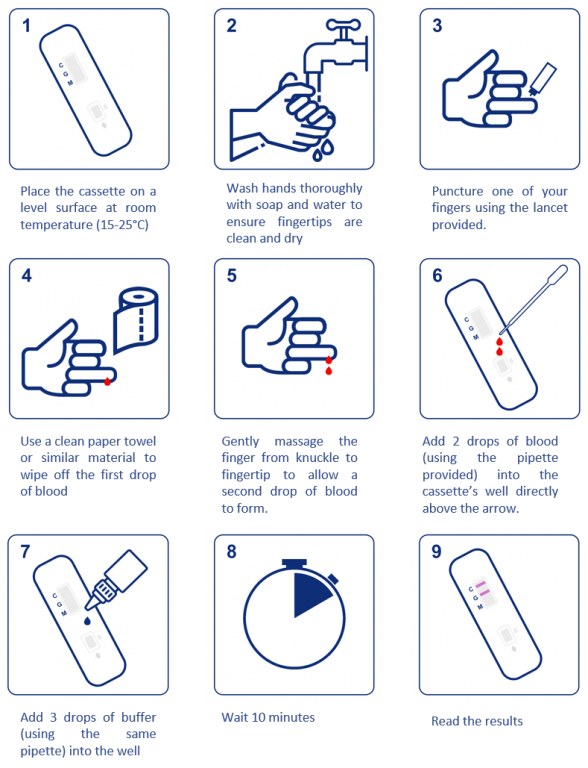 1

C
G
M

Place the cassette on a level surface at room temperature (15-25°C)

2

Wash hands thoroughly with soap and water to ensure fingertips are clean and dry

3

Puncture one of your fingers using the lancet provided.

4

Use a clean paper towel or similar material to wipe off the first drop of blood

5

Gently massage the finger from knuckle to fingertip to allow a second drop of blood to form.

6

C
G
M

Add 2 drops of blood (using the pipette provided) into the cassette's well directly above the arrow.

7

C
G
M

Add 3 drops of buffer (using the same pipette) into the well

8

Wait 10 minutes

9

C
G
M

Read the results